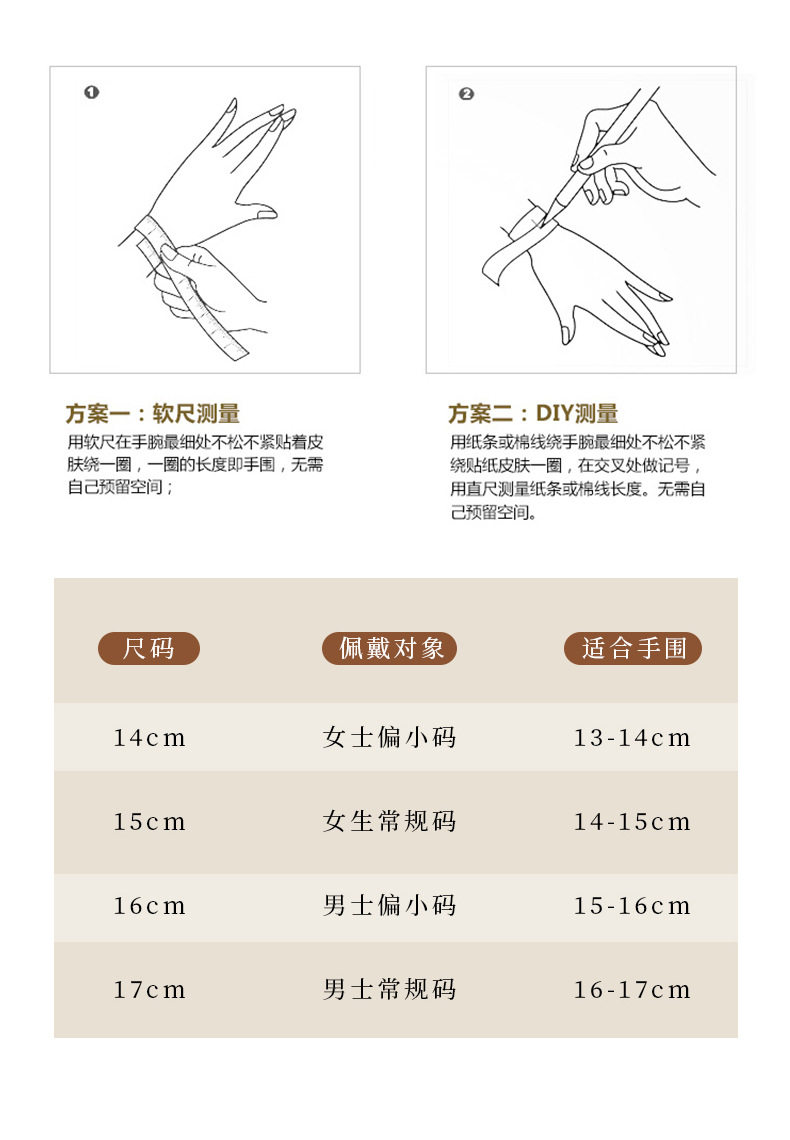 ❶

❷

方案一：软尺测量

用软尺在手腕最细处不松不紧贴着皮肤绕一圈，一圈的长度即手围，无需自己预留空间；

方案二：DIY测量

用纸条或棉线绕手腕最细处不松不紧绕贴纸皮肤一圈，在交叉处做记号，用直尺测量纸条或棉线长度。无需自己预留空间。

| 尺码 | 佩戴对象 | 适合手围 |
|---|---|---|
| 14cm | 女士偏小码 | 13-14cm |
| 15cm | 女生常规码 | 14-15cm |
| 16cm | 男士偏小码 | 15-16cm |
| 17cm | 男士常规码 | 16-17cm |