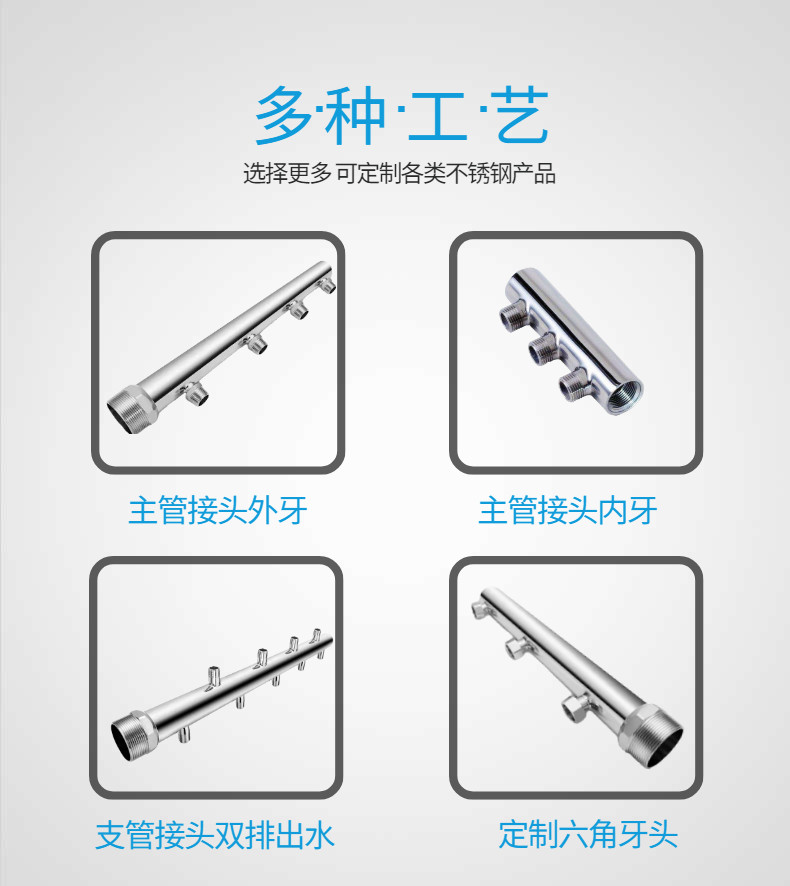 多·种·工·艺

选择更多 可定制各类不锈钢产品

主管接头外牙

主管接头内牙

支管接头双排出水

定制六角牙头