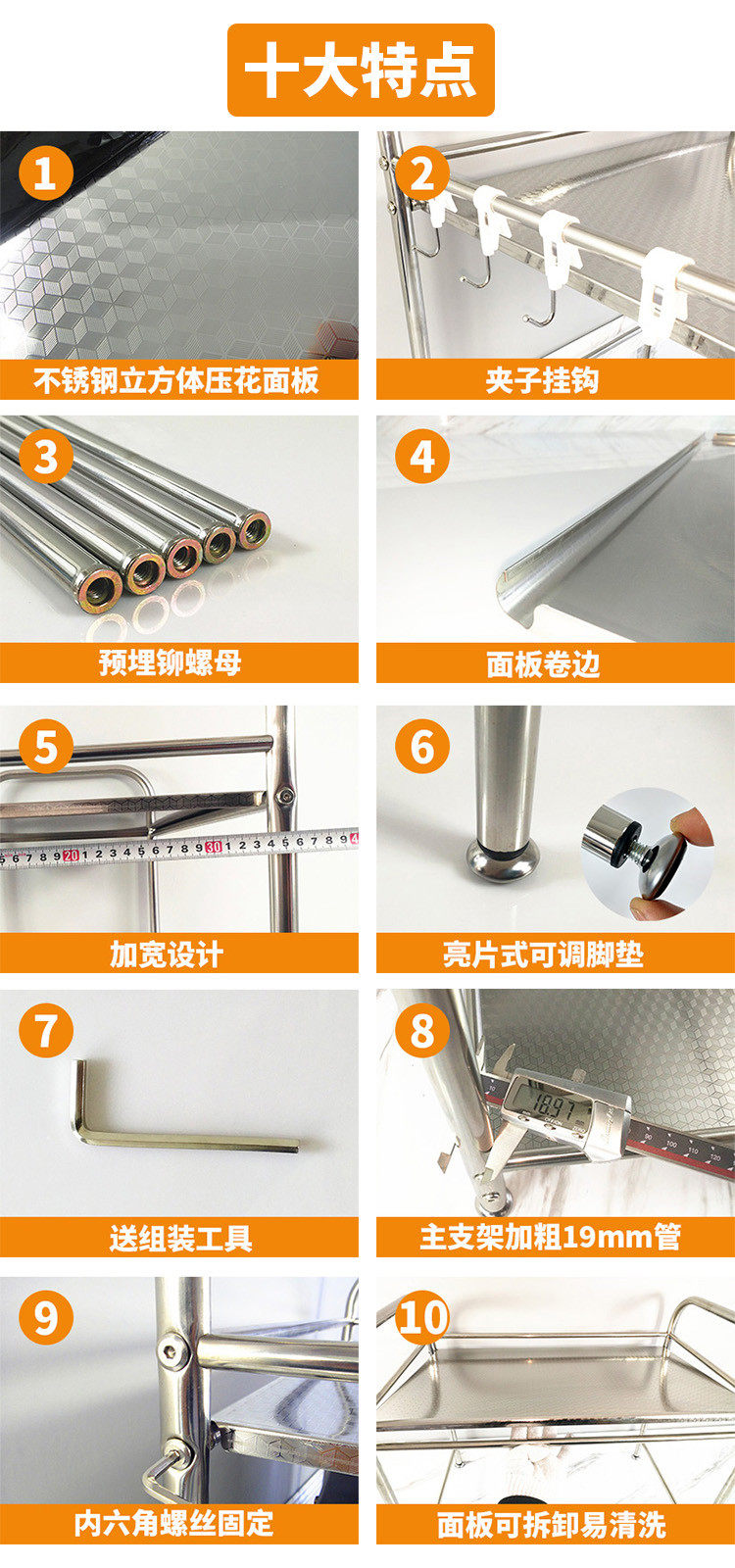 十大特点

1
不锈钢立方体压花面板

2
夹子挂钩

3
预埋铆螺母

4
面板卷边

5
6 7 8 9 20 1 2 3 4 5 6 7 8 9 30 1 2 3 4 5 6 7 8 9 4
加宽设计

6
亮片式可调脚垫

7
送组装工具

8
18.97
90 100 110 120
主支架加粗19mm管

9
内六角螺丝固定

10
面板可拆卸易清洗