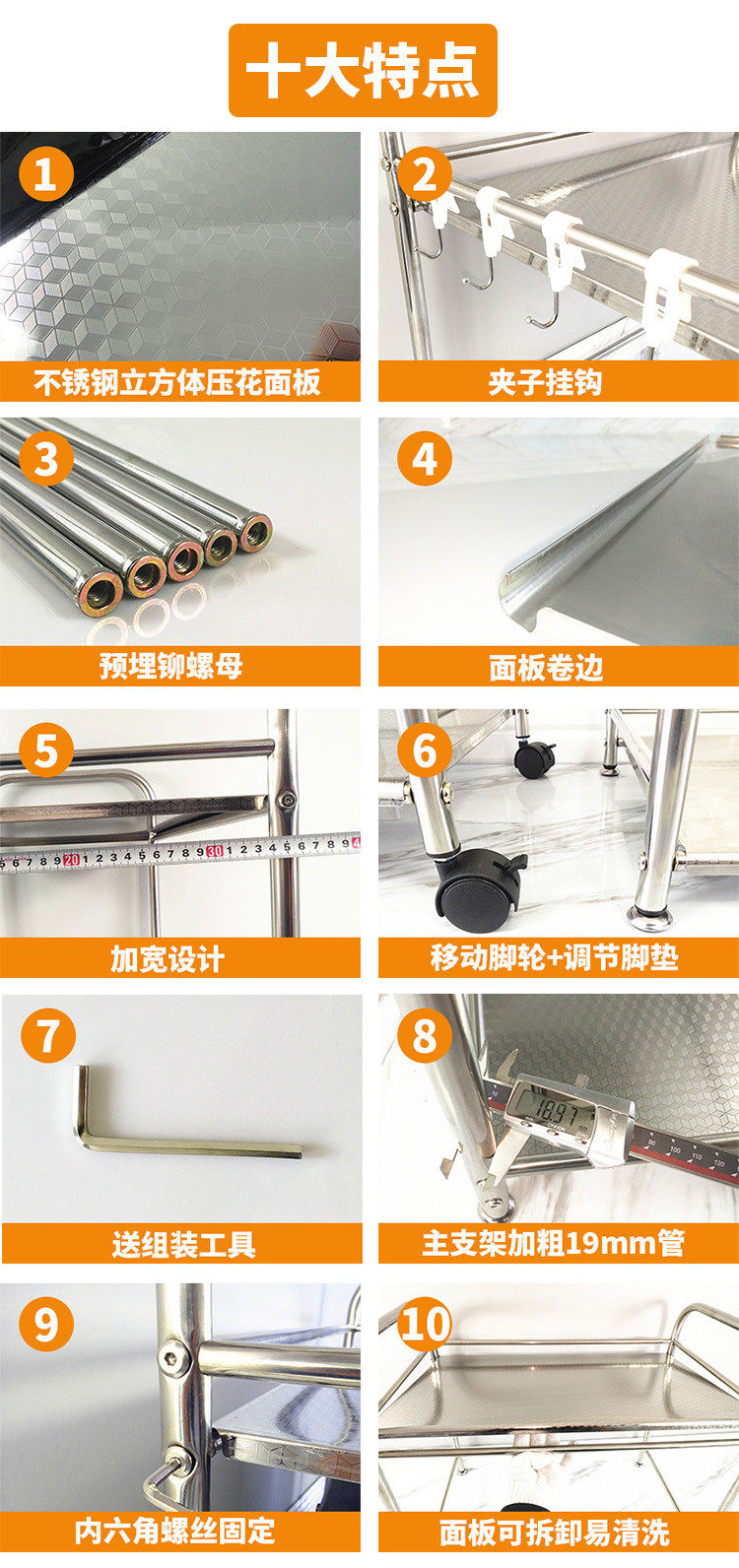 十大特点

1
不锈钢立方体压花面板

2
夹子挂钩

3
预埋铆螺母

4
面板卷边

5
6 7 8 9 20 1 2 3 4 5 6 7 8 9 30 1 2 3 4 5 6 7 8 9 4
加宽设计

6
移动脚轮+调节脚垫

7
送组装工具

8
18.97
90 100 110 120
主支架加粗19mm管

9
内六角螺丝固定

10
面板可拆卸易清洗