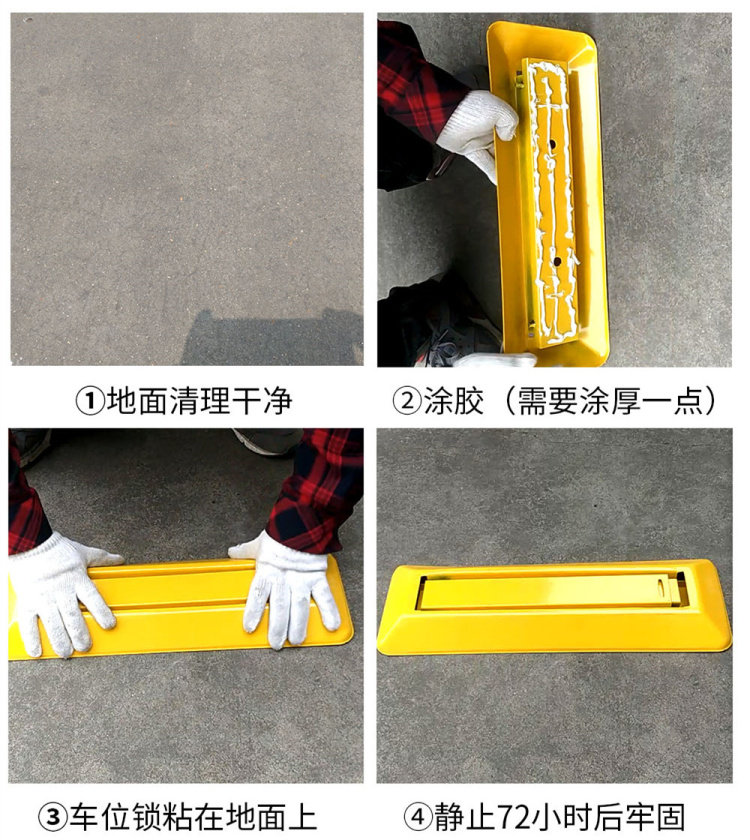 ①地面清理干净

②涂胶（需要涂厚一点）

③车位锁粘在地面上

④静止72小时后牢固