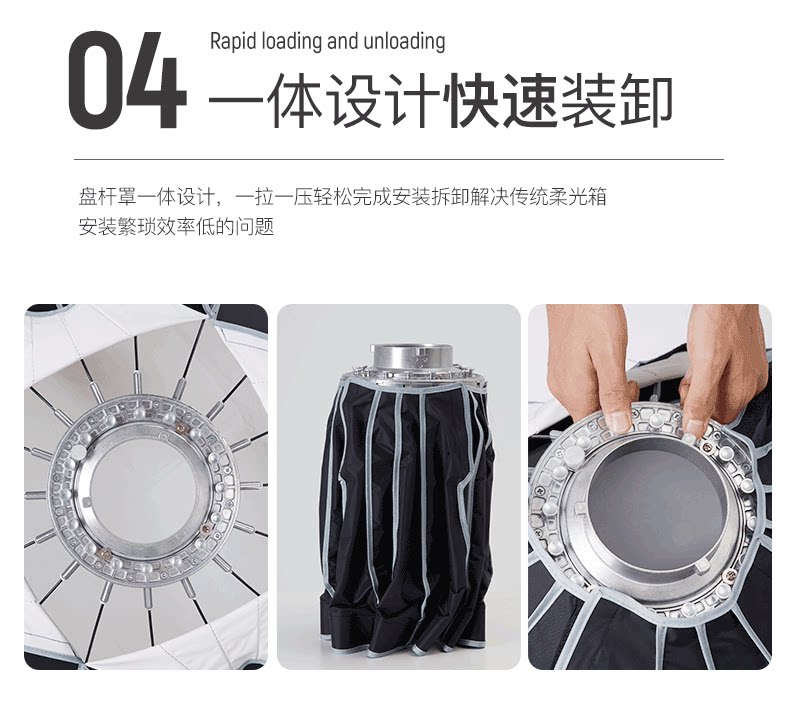 04

Rapid loading and unloading

一体设计快速装卸

盘杆罩一体设计，一拉一压轻松完成安装拆卸解决传统柔光箱安装繁琐效率低的问题