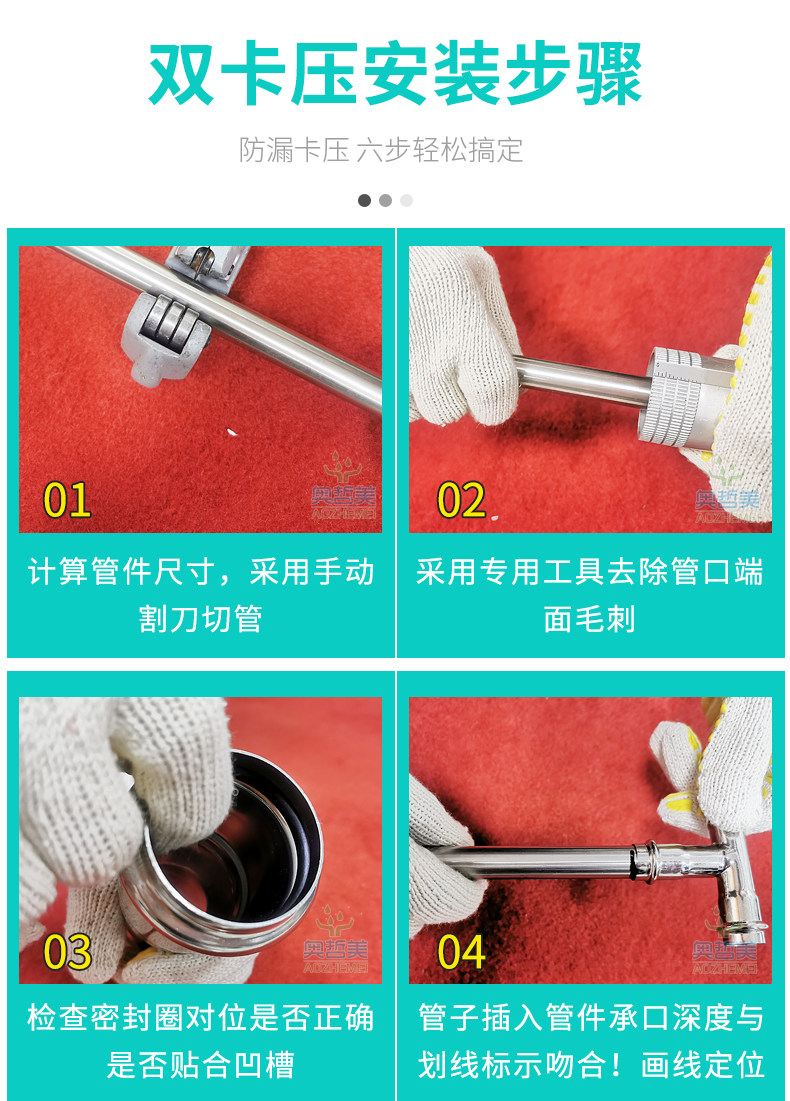 双卡压安装步骤

防漏卡压 六步轻松搞定

01
奥哲美
AOZHEMEI

计算管件尺寸，采用手动割刀切管

02
奥哲美
AOZHEMEI

采用专用工具去除管口端面毛刺

03
奥哲美
AOZHEMEI

检查密封圈对位是否正确是否贴合凹槽

04
奥哲美
AOZHEMEI

管子插入管件承口深度与划线标示吻合！画线定位