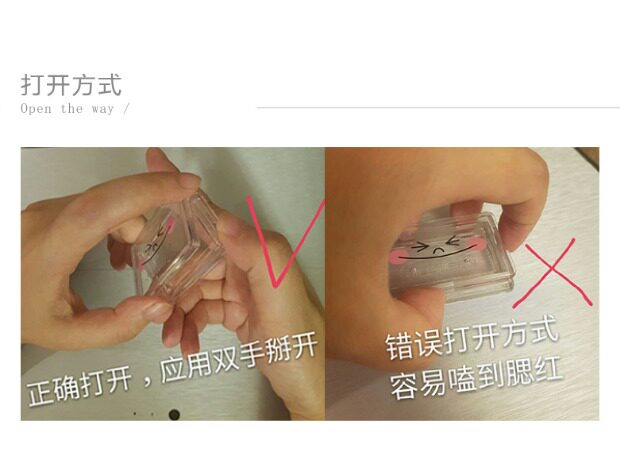 打开方式
Open the way /

正确打开，应用双手掰开

错误打开方式
容易嗑到腮红