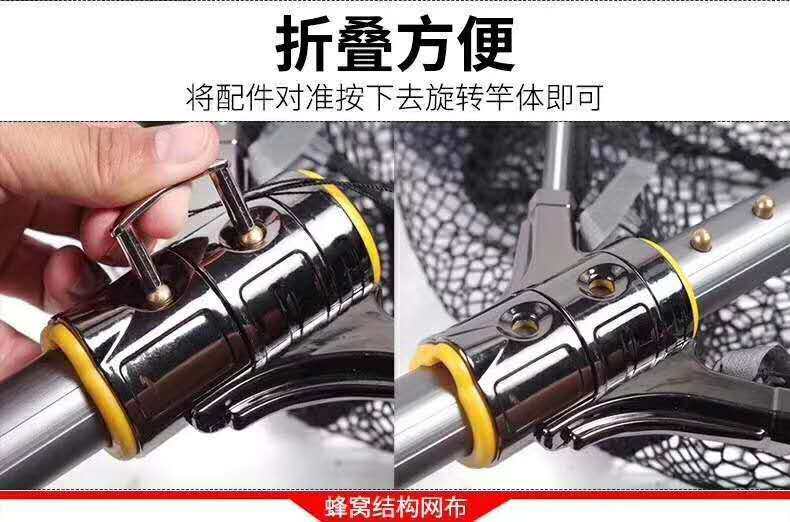 折叠方便
将配件对准按下去旋转竿体即可

蜂窝结构网布