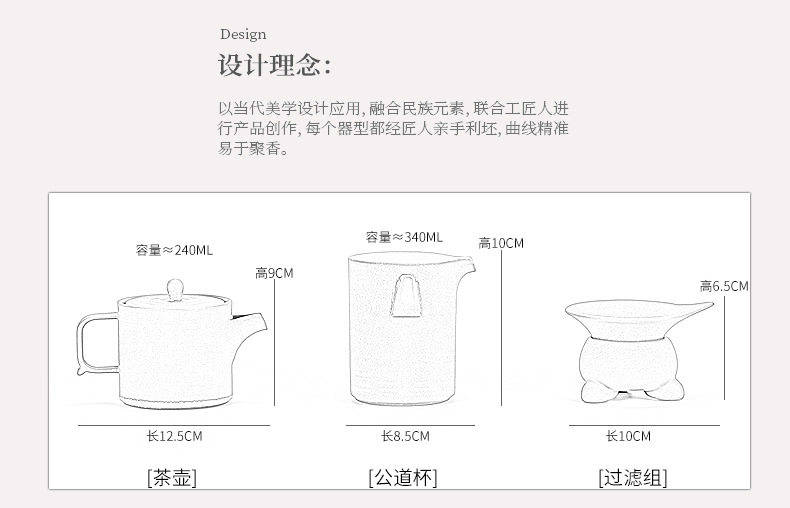 Design

设计理念:

以当代美学设计应用, 融合民族元素, 联合工匠人进行产品创作, 每个器型都经匠人亲手利坯, 曲线精准易于聚香。

容量≈240ML
高9CM
长12.5CM
[茶壶]

容量≈340ML
高10CM
长8.5CM
[公道杯]

高6.5CM
长10CM
[过滤组]