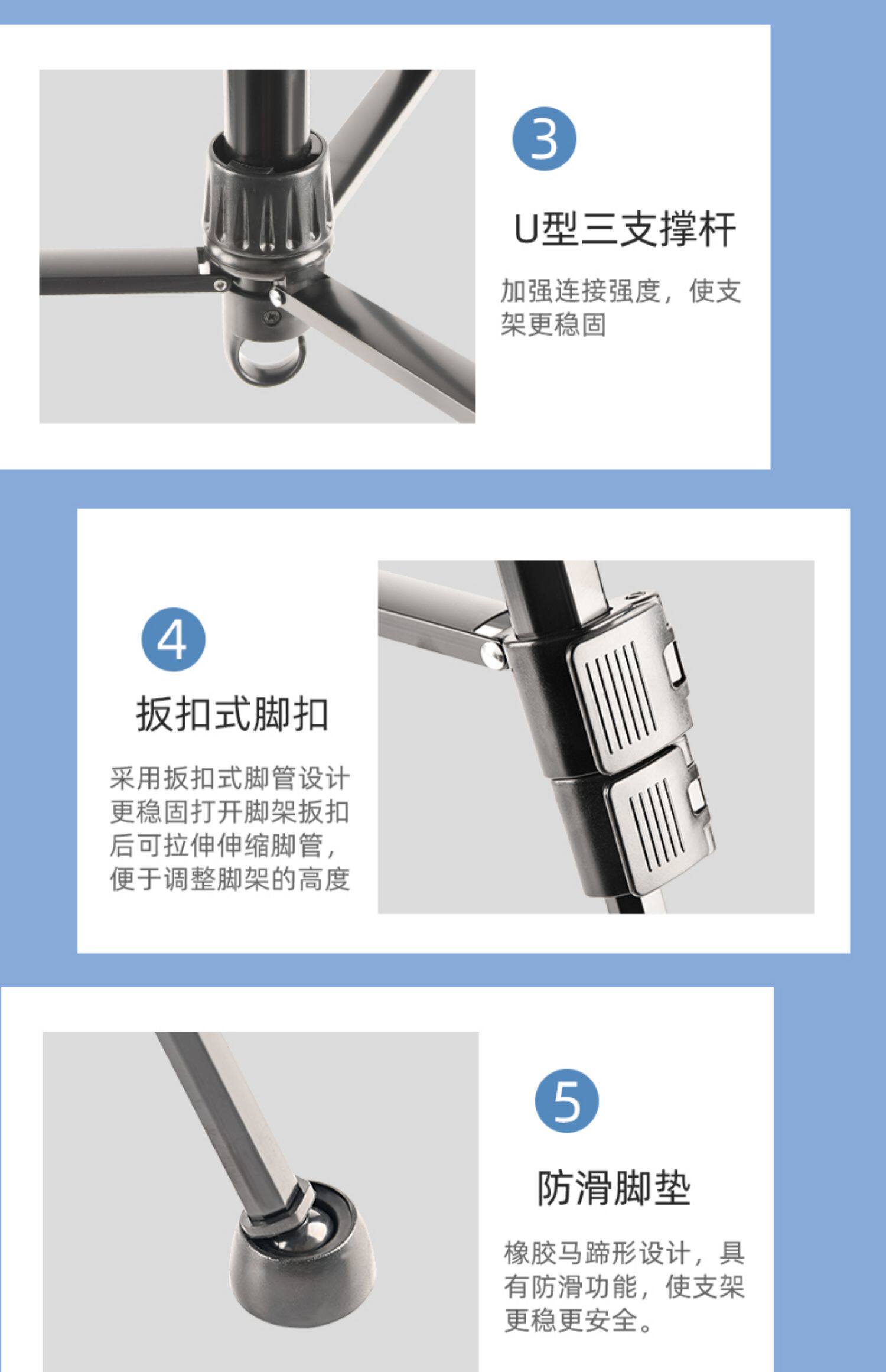 3

U型三支撑杆

加强连接强度，使支架更稳固

4

扳扣式脚扣

采用扳扣式脚管设计更稳固打开脚架扳扣后可拉伸伸缩脚管，便于调整脚架的高度

5

防滑脚垫

橡胶马蹄形设计，具有防滑功能，使支架更稳更安全。