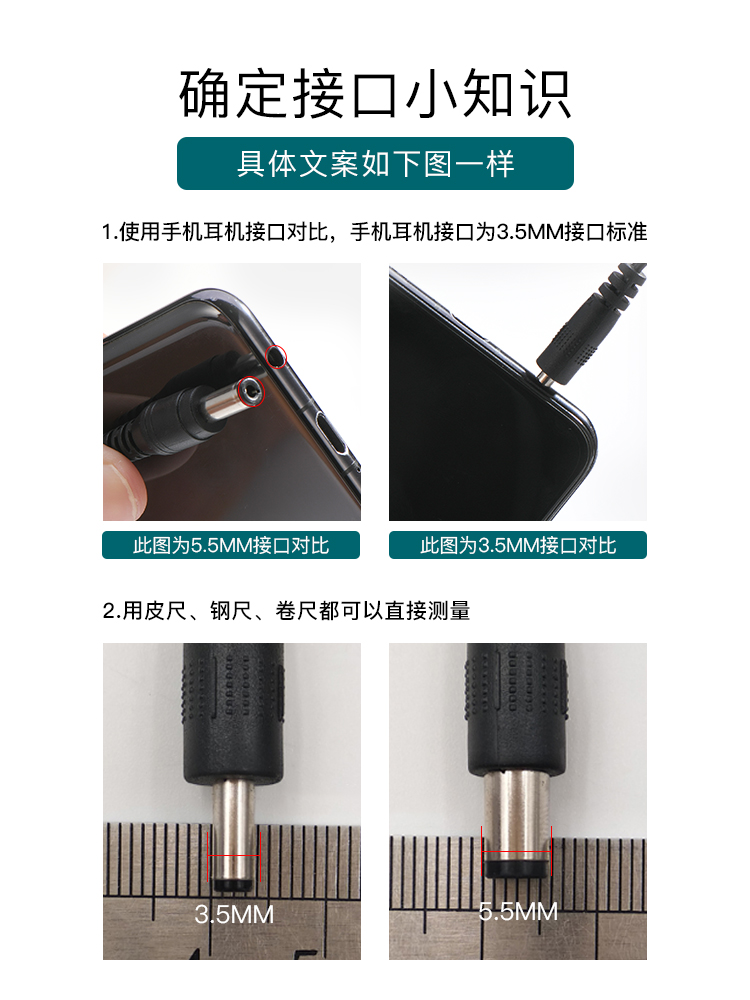 确定接口小知识

具体文案如下图一样

1.使用手机耳机接口对比，手机耳机接口为3.5MM接口标准

此图为5.5MM接口对比

此图为3.5MM接口对比

2.用皮尺、钢尺、卷尺都可以直接测量

3.5MM

5.5MM