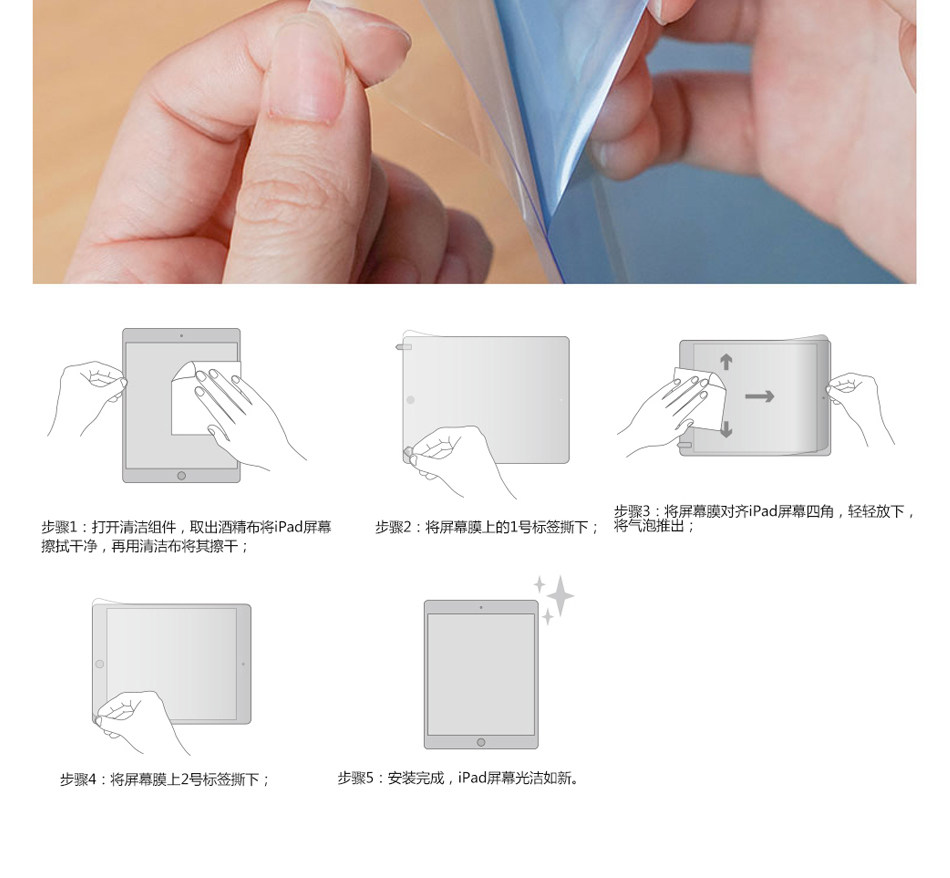 步骤1：打开清洁组件，取出酒精布将iPad屏幕擦拭干净，再用清洁布将其擦干；

步骤2：将屏幕膜上的1号标签撕下；

步骤3：将屏幕膜对齐iPad屏幕四角，轻轻放下，将气泡推出；

步骤4：将屏幕膜上2号标签撕下；

步骤5：安装完成，iPad屏幕光洁如新。