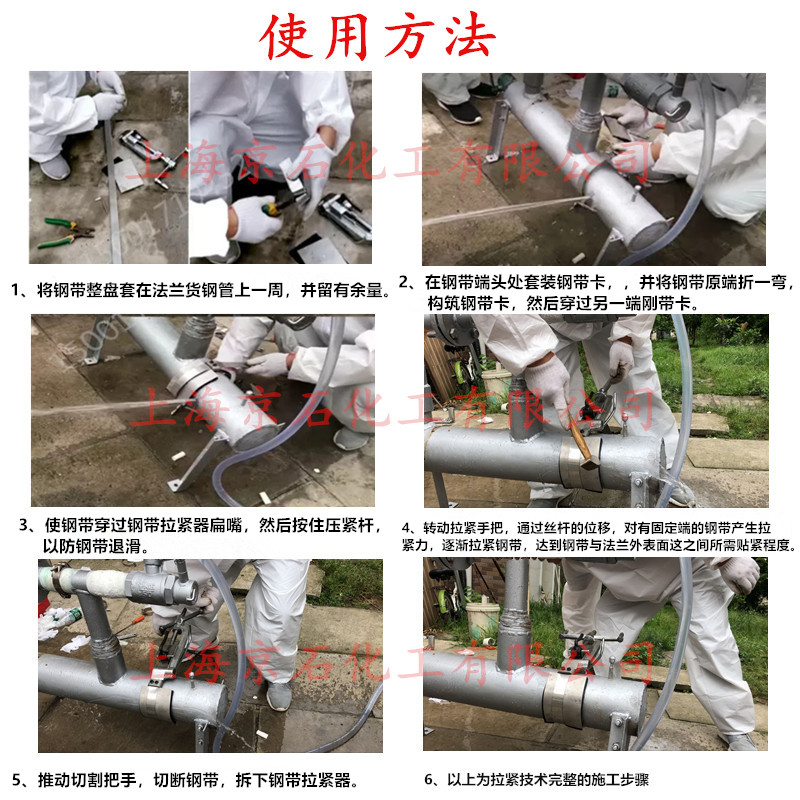 使用方法

上海京石化工有限公司

1、将钢带整盘套在法兰货钢管上一周，并留有余量。

2、在钢带端头处套装钢带卡，，并将钢带原端折一弯，构筑钢带卡，然后穿过另一端刚带卡。

上海京石化工有限公司

3、使钢带穿过钢带拉紧器扁嘴，然后按住压紧杆，以防钢带退滑。

4、转动拉紧手把，通过丝杆的位移，对有固定端的钢带产生拉紧力，逐渐拉紧钢带，达到钢带与法兰外表面这之间所需贴紧程度。

上海京石化工有限公司

5、推动切割把手，切断钢带，拆下钢带拉紧器。

6、以上为拉紧技术完整的施工步骤