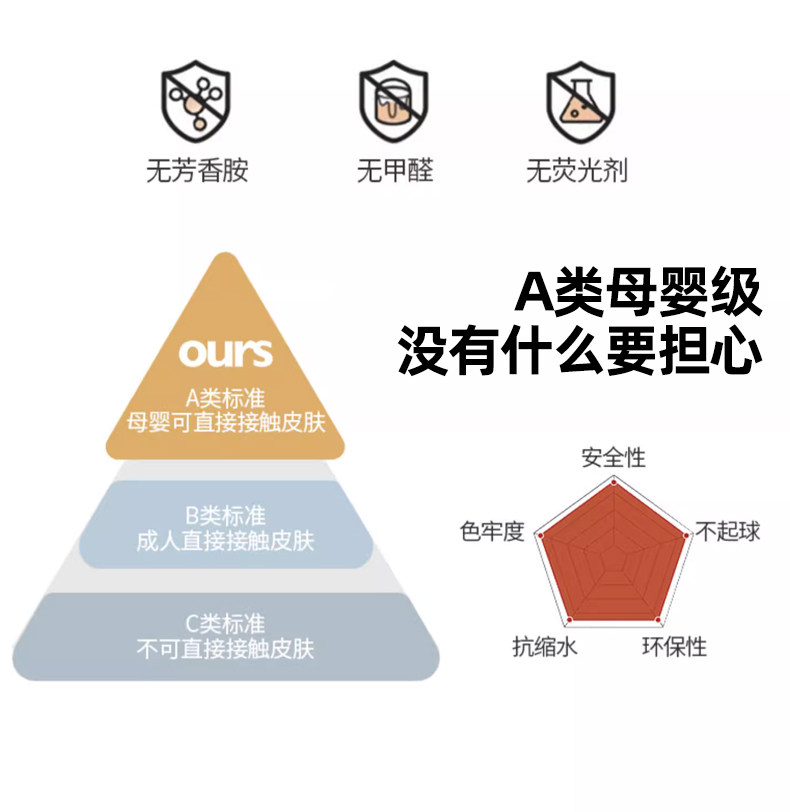 无芳香胺　无甲醛　无荧光剂

A类母婴级
没有什么要担心

ours
A类标准
母婴可直接接触皮肤

B类标准
成人直接接触皮肤

C类标准
不可直接接触皮肤

安全性
不起球
环保性
抗缩水
色牢度