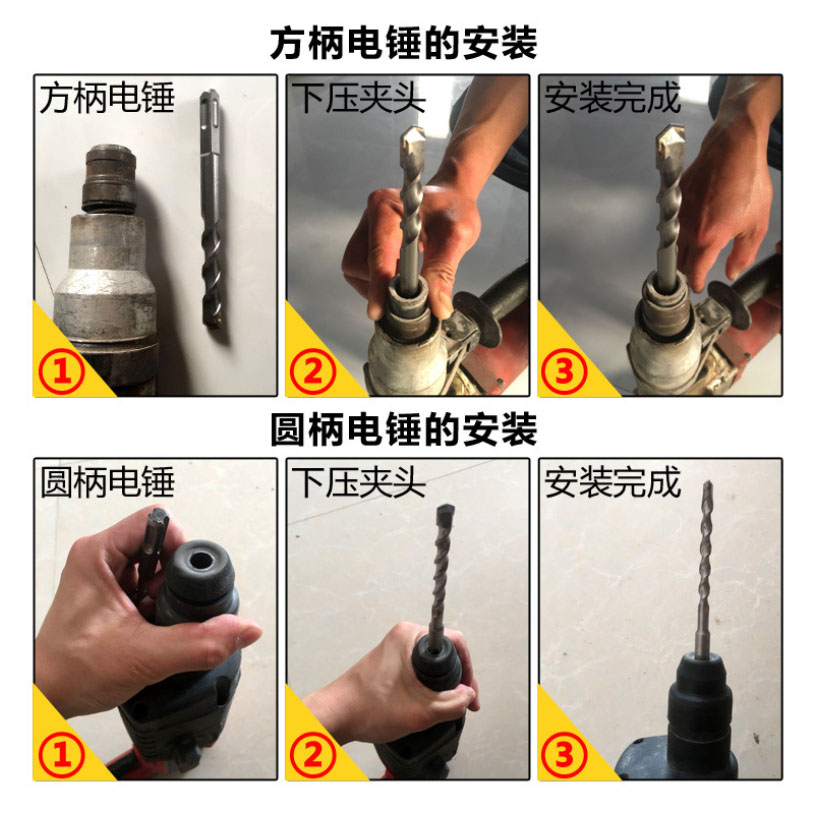 方柄电锤的安装

方柄电锤

①

下压夹头

②

安装完成

③

圆柄电锤的安装

圆柄电锤

①

下压夹头

②

安装完成

③