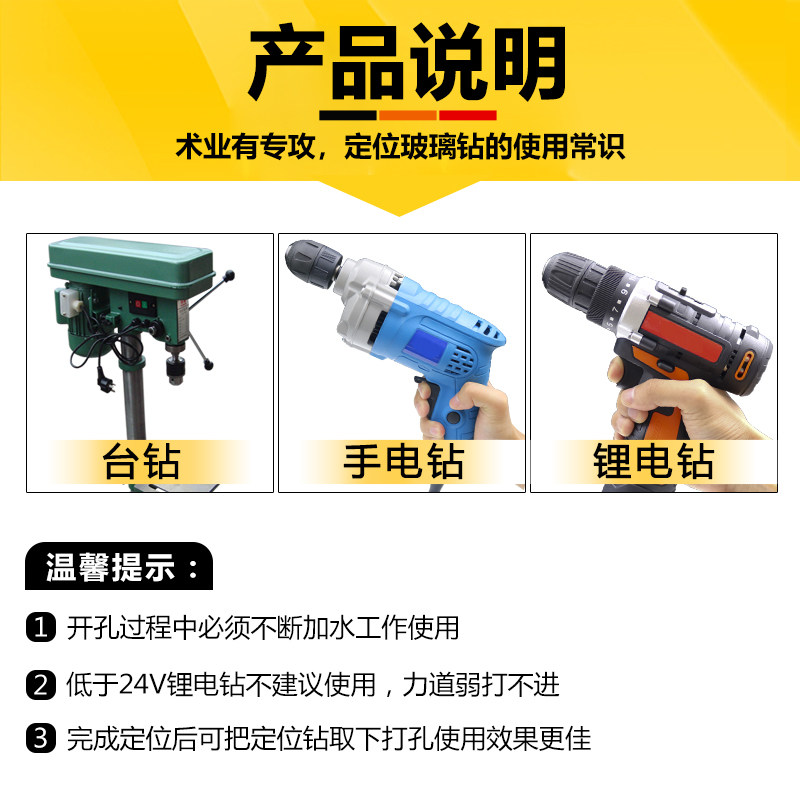 产品说明

术业有专攻，定位玻璃钻的使用常识

台钻

手电钻

锂电钻

温馨提示：

1 开孔过程中必须不断加水工作使用

2 低于24V锂电钻不建议使用，力道弱打不进

3 完成定位后可把定位钻取下打孔使用效果更佳