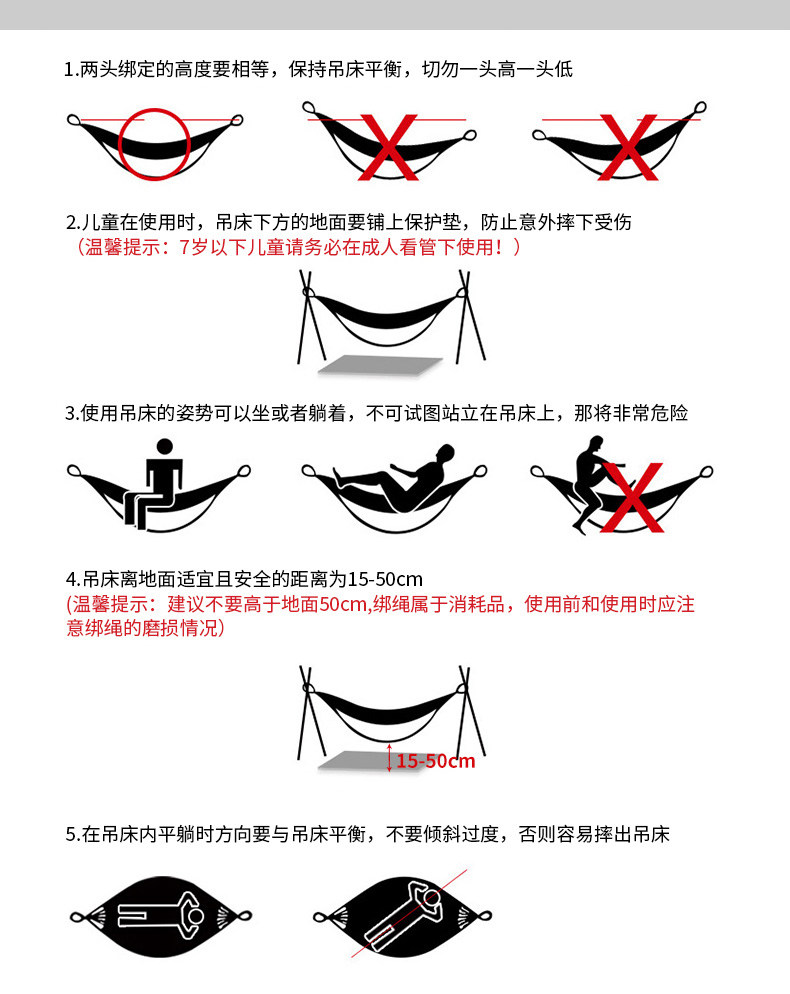 1.两头绑定的高度要相等，保持吊床平衡，切勿一头高一头低

2.儿童在使用时，吊床下方的地面要铺上保护垫，防止意外摔下受伤
（温馨提示：7岁以下儿童请务必在成人看管下使用！）

3.使用吊床的姿势可以坐或者躺着，不可试图站立在吊床上，那将非常危险

4.吊床离地面适宜且安全的距离为15-50cm
(温馨提示：建议不要高于地面50cm,绑绳属于消耗品，使用前和使用时应注意绑绳的磨损情况)

15-50cm

5.在吊床内平躺时方向要与吊床平衡，不要倾斜过度，否则容易摔出吊床