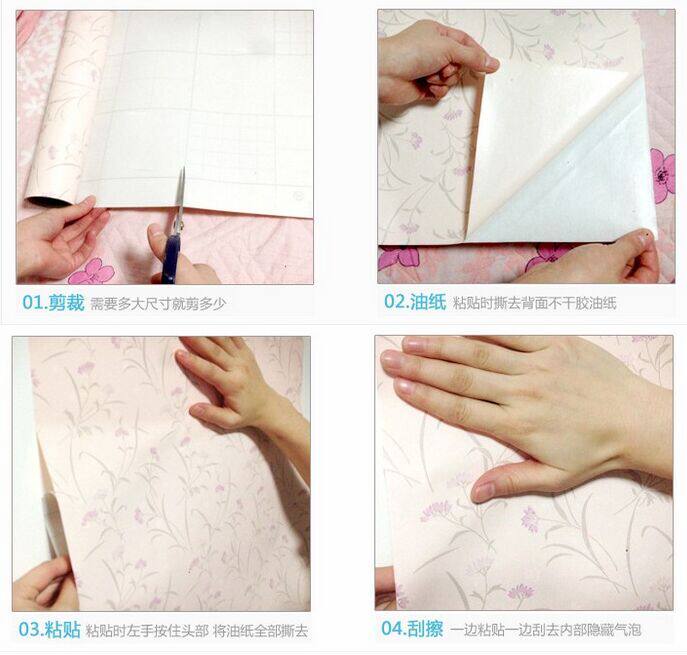 01.剪裁 需要多大尺寸就剪多少

02.油纸 粘贴时撕去背面不干胶油纸

03.粘贴 粘贴时左手按住头部 将油纸全部撕去

04.刮擦 一边粘贴一边刮去内部隐藏气泡