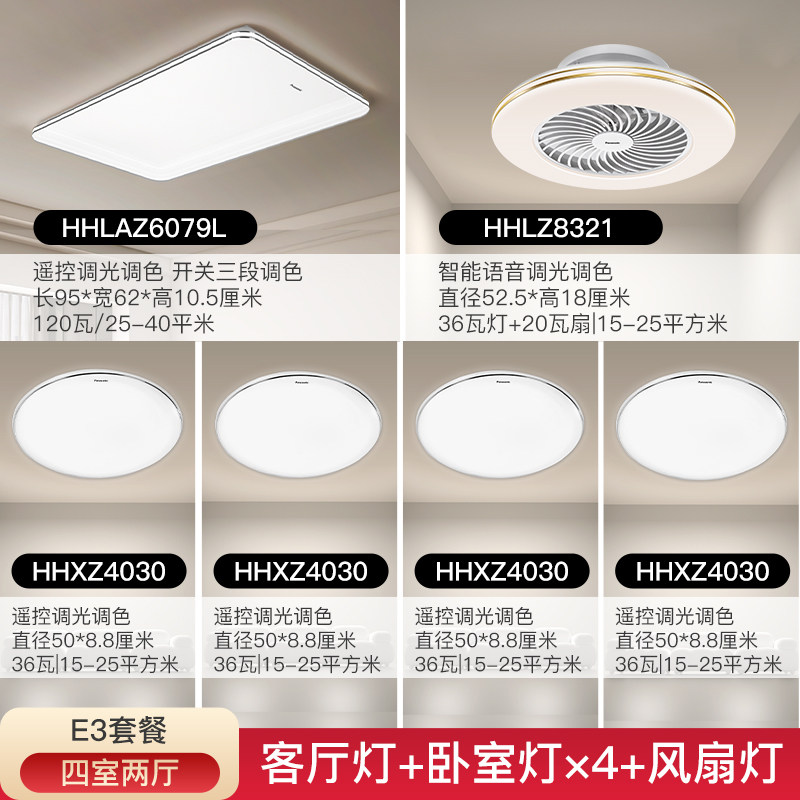 Panasonic

HHLAZ6079L

遥控调光调色 开关三段调色
长95*宽62*高10.5厘米
120瓦/25-40平米

Panasonic

HHLZ8321

智能语音调光调色
直径52.5*高18厘米
36瓦灯+20瓦扇|15-25平方米

Panasonic

HHXZ4030

遥控调光调色
直径50*8.8厘米
36瓦|15-25平方米

Panasonic

HHXZ4030

遥控调光调色
直径50*8.8厘米
36瓦|15-25平方米

Panasonic

HHXZ4030

遥控调光调色
直径50*8.8厘米
36瓦|15-25平方米

Panasonic

HHXZ4030

遥控调光调色
直径50*8.8厘米
36瓦|15-25平方米

E3套餐
四室两厅

客厅灯+卧室灯×4+风扇灯