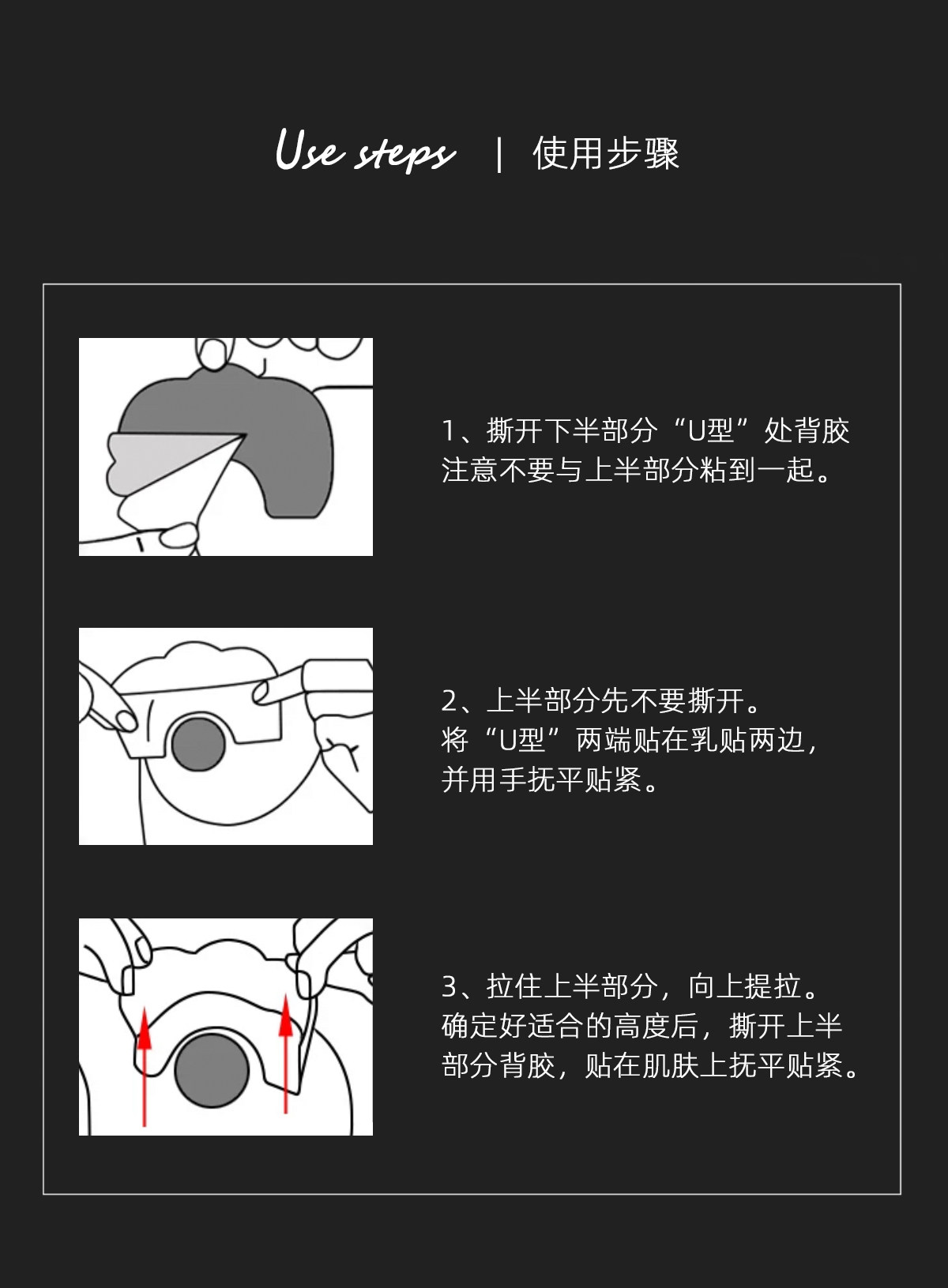 Use steps | 使用步骤

1、撕开下半部分“U型”处背胶
注意不要与上半部分粘到一起。

2、上半部分先不要撕开。
将“U型”两端贴在乳贴两边，
并用手抚平贴紧。

3、拉住上半部分，向上提拉。
确定好适合的高度后，撕开上半部分背胶，贴在肌肤上抚平贴紧。