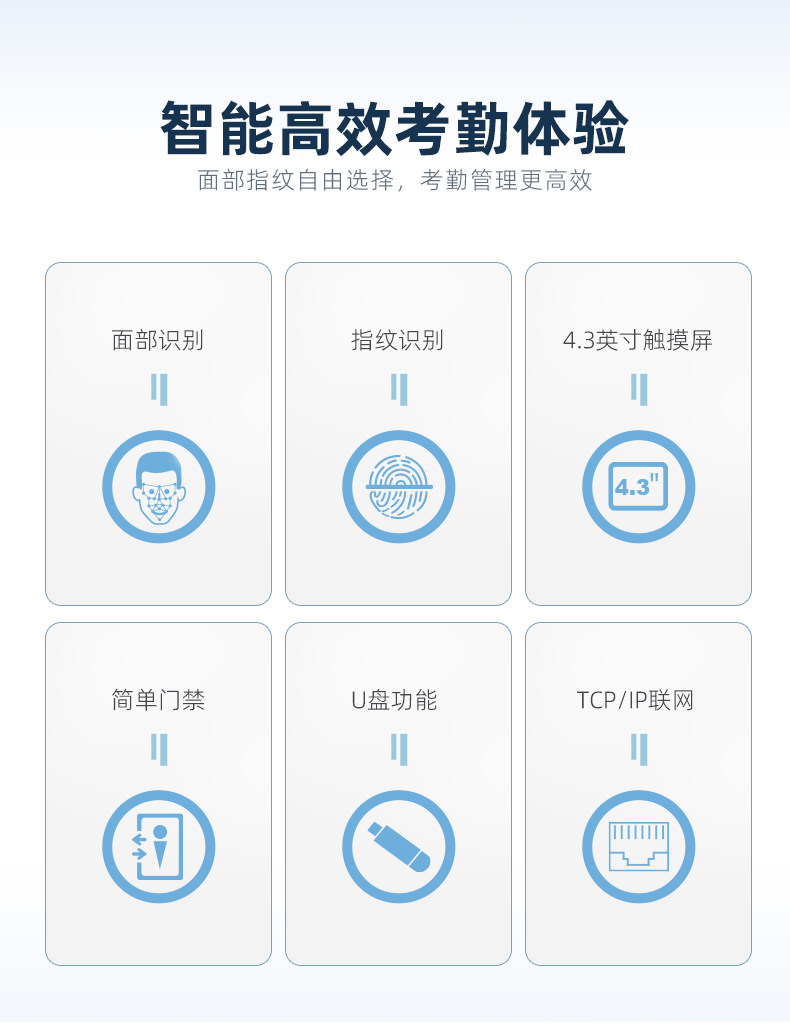 智能高效考勤体验

面部指纹自由选择，考勤管理更高效

面部识别

指纹识别

4.3英寸触摸屏

4.3"

简单门禁

U盘功能

TCP/IP联网