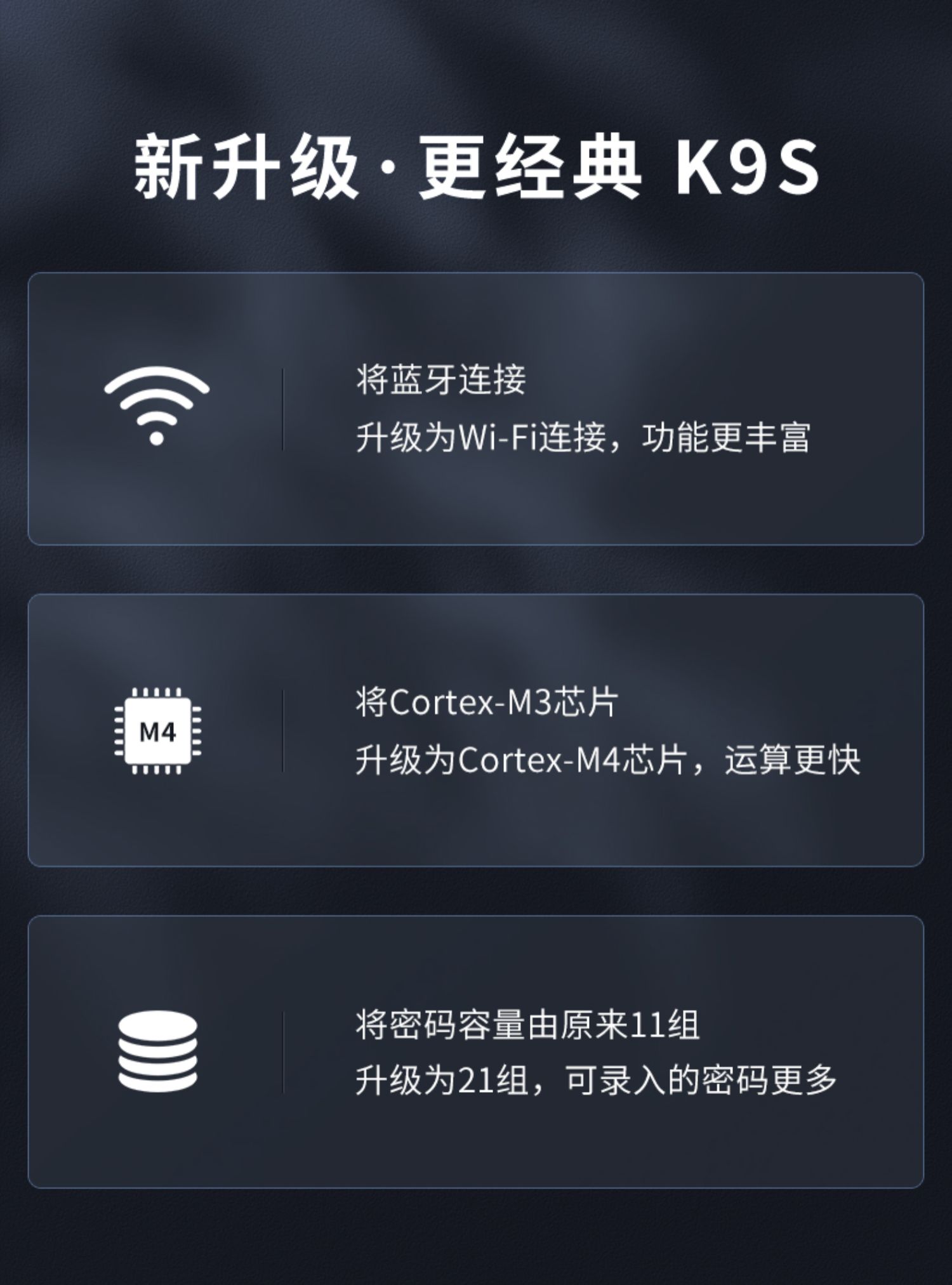 新升级·更经典 K9S

将蓝牙连接
升级为Wi-Fi连接，功能更丰富

M4

将Cortex-M3芯片
升级为Cortex-M4芯片，运算更快

将密码容量由原来11组
升级为21组，可录入的密码更多