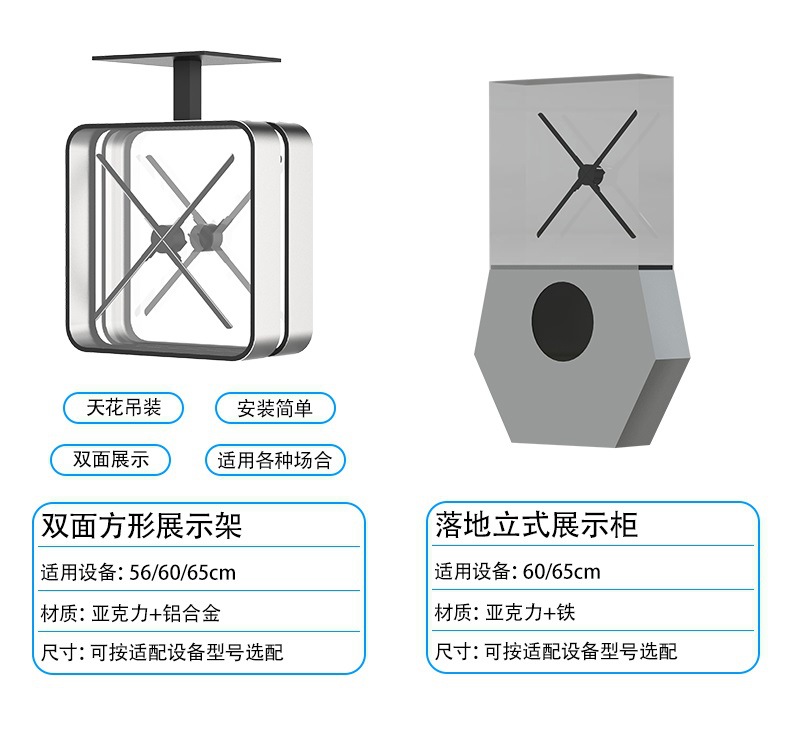 天花吊装

安装简单

双面展示

适用各种场合

双面方形展示架

适用设备: 56/60/65cm

材质: 亚克力+铝合金

尺寸: 可按适配设备型号选配

落地立式展示柜

适用设备: 60/65cm

材质: 亚克力+铁

尺寸: 可按适配设备型号选配