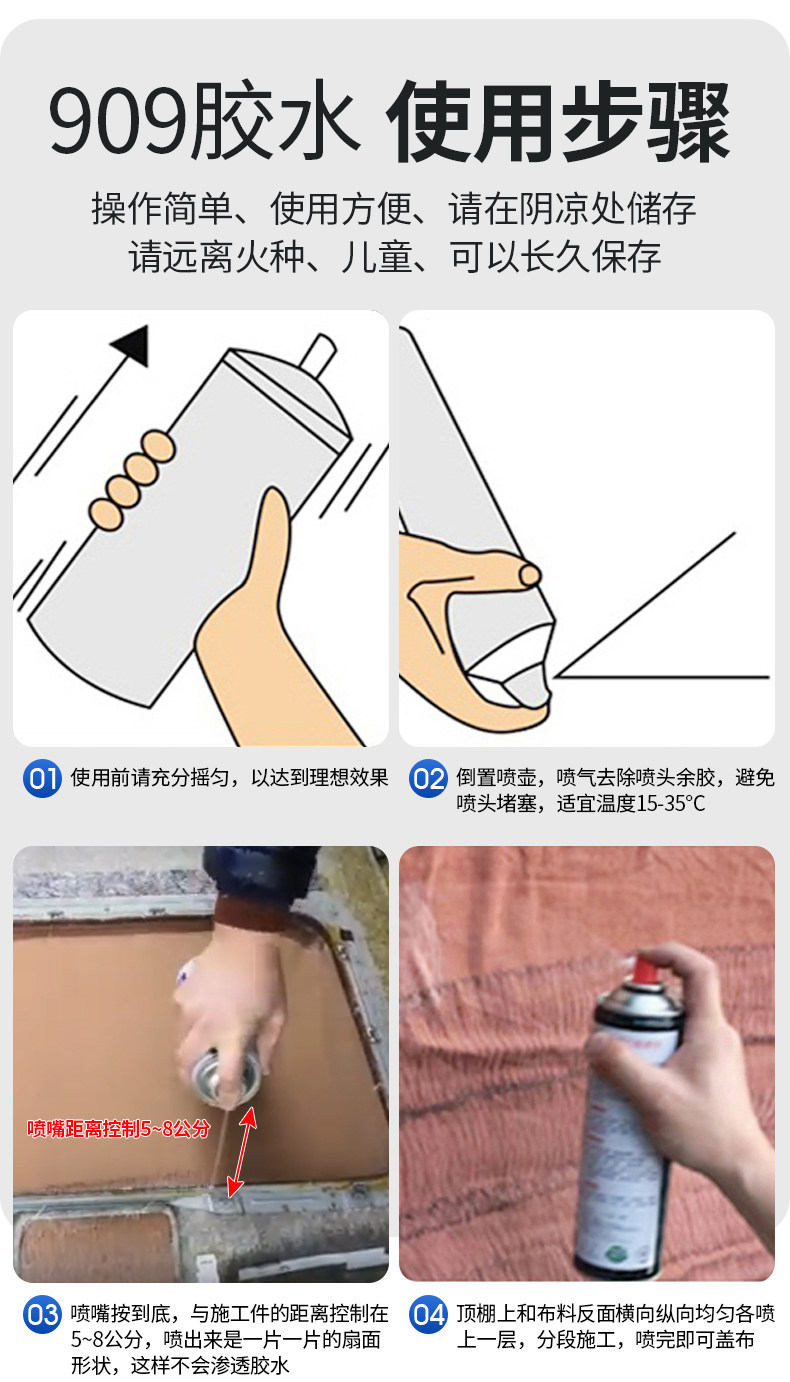 909胶水 使用步骤

操作简单、使用方便、请在阴凉处储存
请远离火种、儿童、可以长久保存

01 使用前请充分摇匀，以达到理想效果

02 倒置喷壶，喷气去除喷头余胶，避免喷头堵塞，适宜温度15-35°C

喷嘴距离控制5~8公分

03 喷嘴按到底，与施工件的距离控制在5~8公分，喷出来是一片一片的扇面形状，这样不会渗透胶水

04 顶棚上和布料反面横向纵向均匀各喷上一层，分段施工，喷完即可盖布