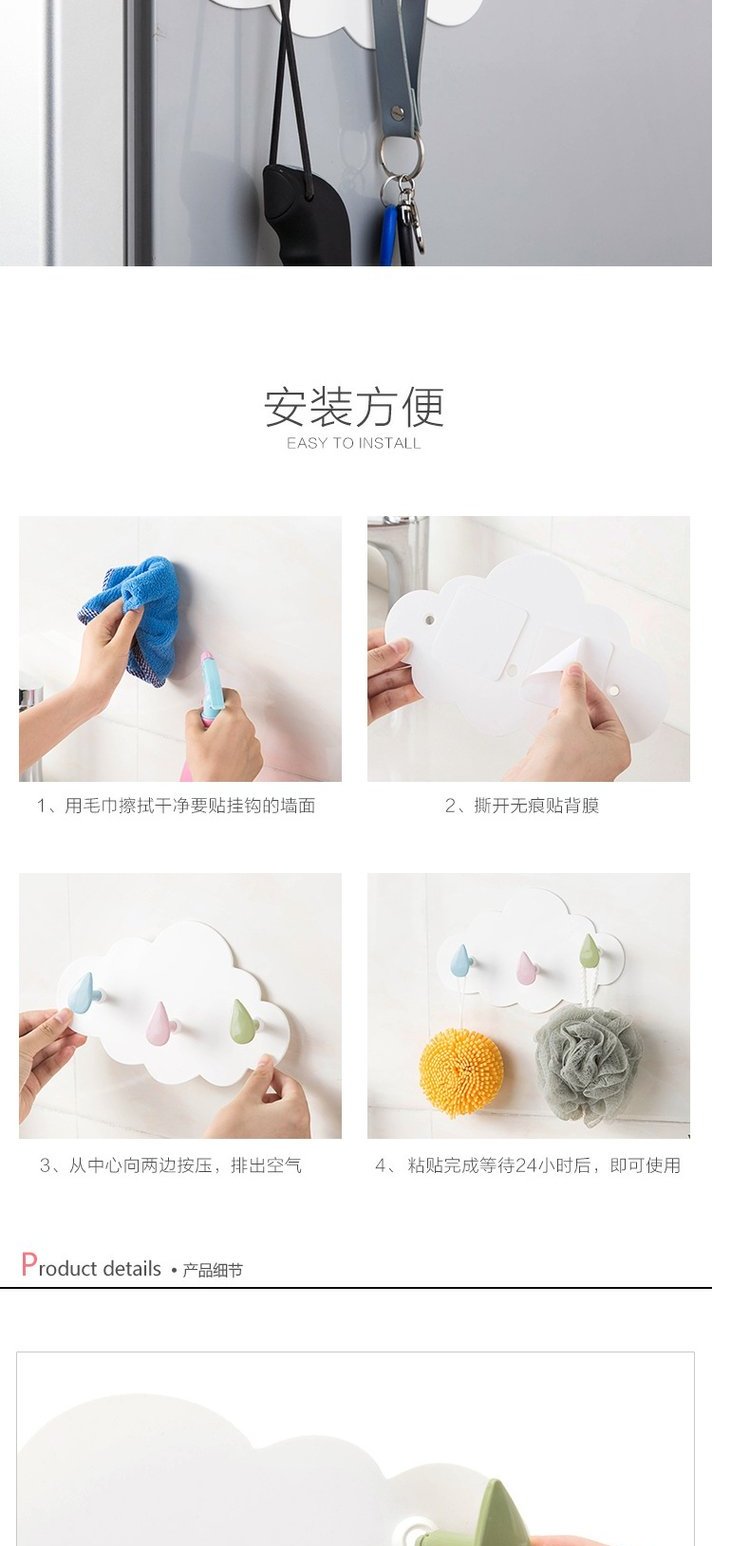 安装方便
EASY TO INSTALL

1、用毛巾擦拭干净要贴挂钩的墙面

2、撕开无痕贴背膜

3、从中心向两边按压，排出空气

4、粘贴完成等待24小时后，即可使用

Product details • 产品细节