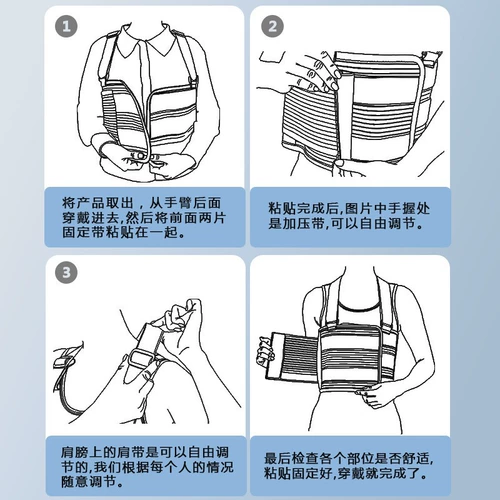 1

将产品取出，从手臂后面穿戴进去,然后将前面两片固定带粘贴在一起。

2

粘贴完成后,图片中手握处是加压带,可以自由调节。

3

肩膀上的肩带是可以自由调节的,我们根据每个人的情况随意调节。

最后检查各个部位是否舒适,粘贴固定好,穿戴就完成了。