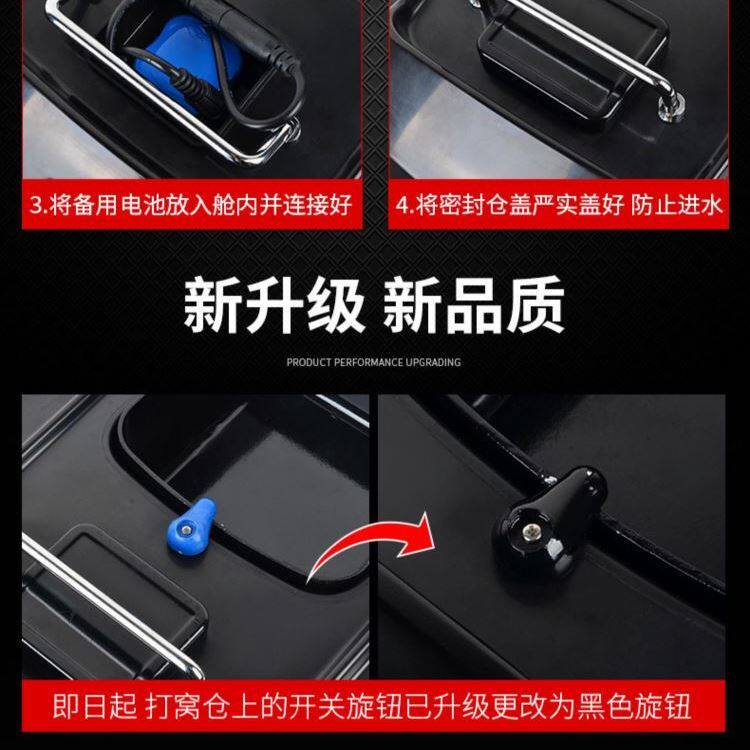 3.将备用电池放入舱内并连接好

4.将密封仓盖严实盖好 防止进水

新升级 新品质

PRODUCT PERFORMANCE UPGRADING

即日起 打窝仓上的开关旋钮已升级更改为黑色旋钮