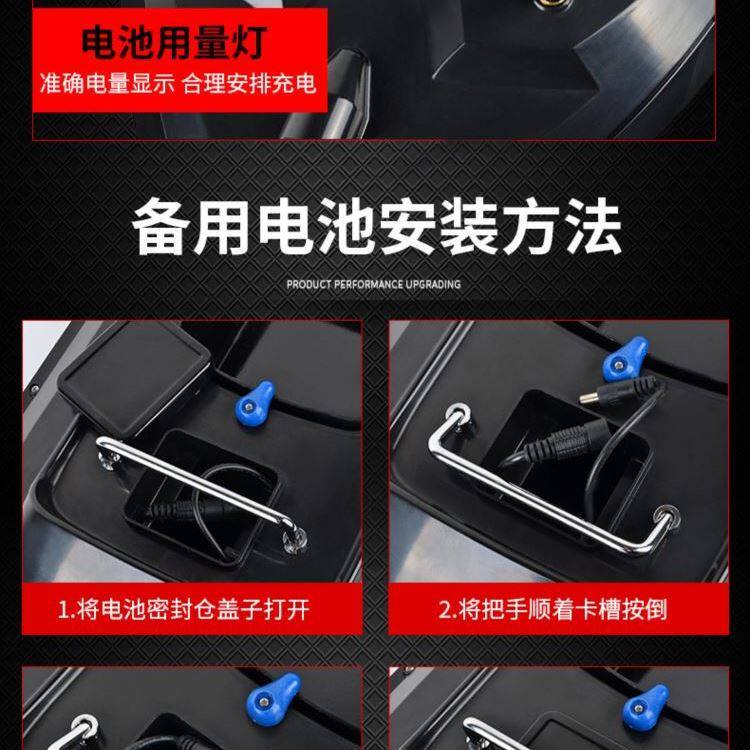 电池用量灯
准确电量显示 合理安排充电

备用电池安装方法
PRODUCT PERFORMANCE UPGRADING

1.将电池密封仓盖子打开

2.将把手顺着卡槽按倒