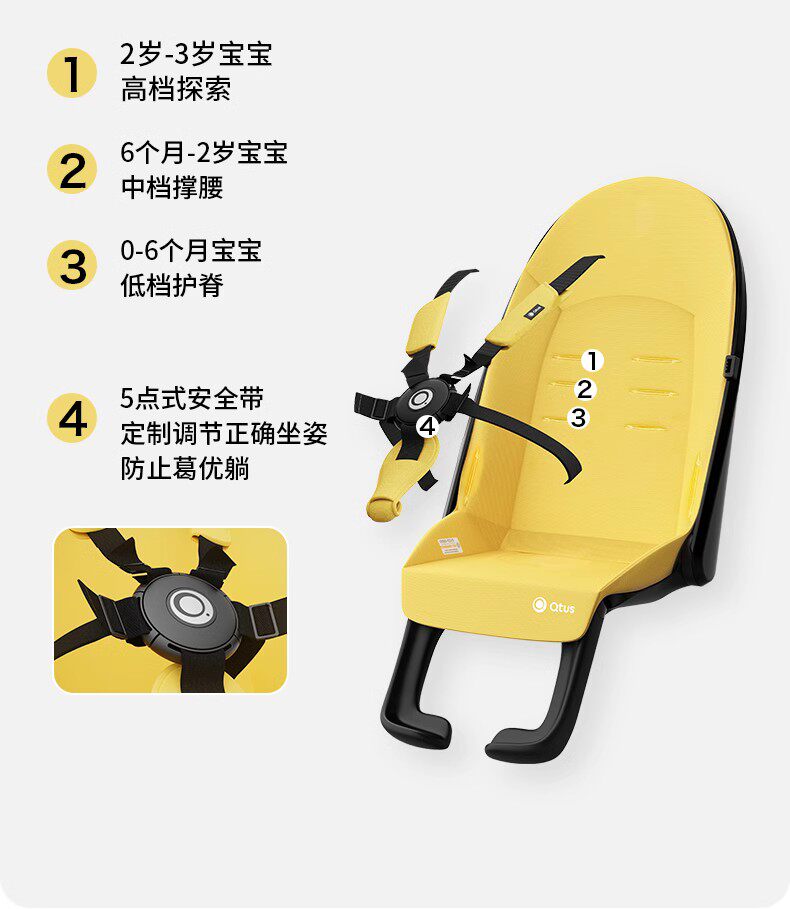 1
2岁-3岁宝宝
高档探索

2
6个月-2岁宝宝
中档撑腰

3
0-6个月宝宝
低档护脊

4
5点式安全带
定制调节正确坐姿
防止葛优躺

1
2
3
4

Qtus