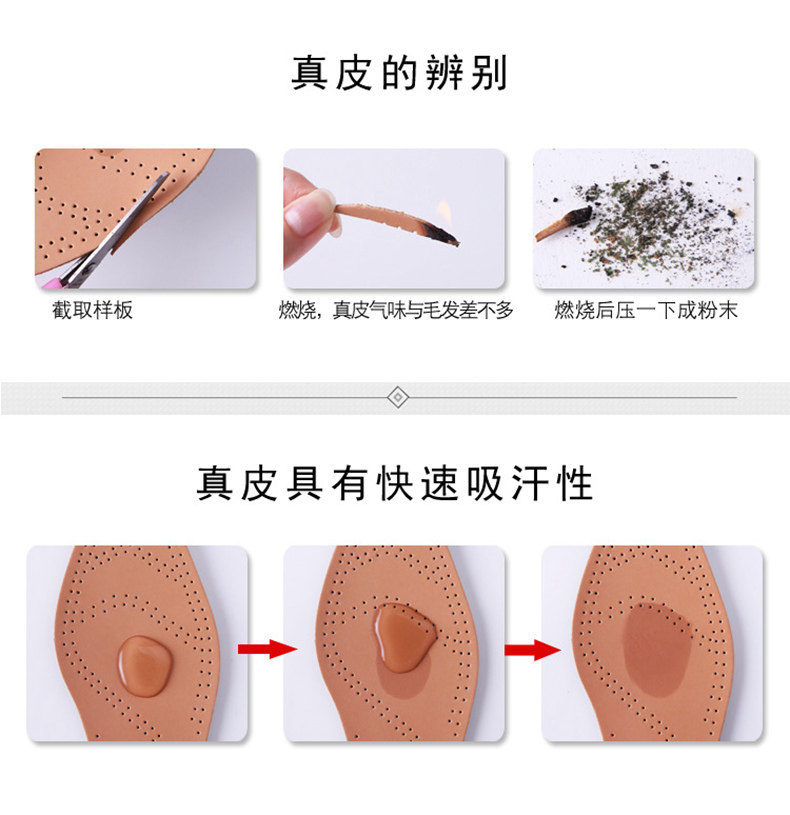 真皮的辨别

截取样板

燃烧，真皮气味与毛发差不多

燃烧后压一下成粉末

真皮具有快速吸汗性