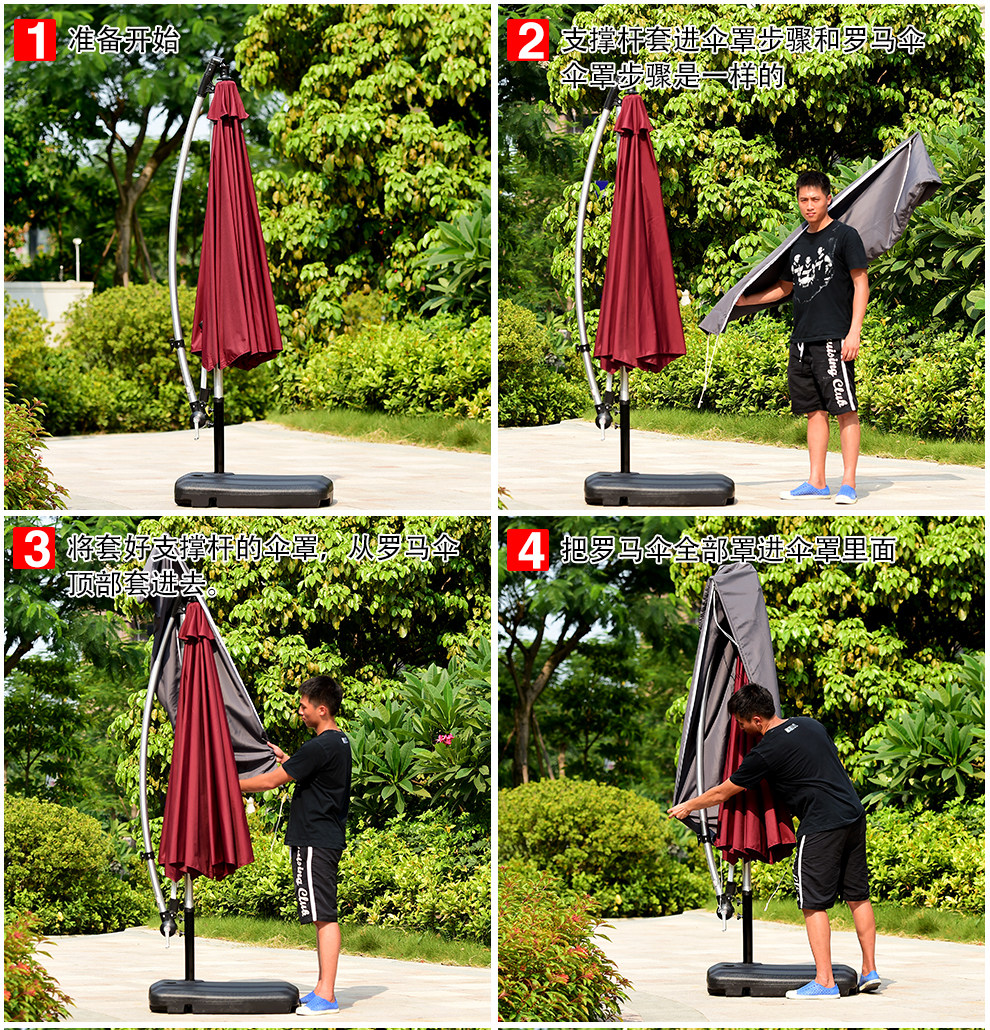 1 准备开始

2 支撑杆套进伞罩步骤和罗马伞伞罩步骤是一样的

3 将套好支撑杆的伞罩，从罗马伞顶部套进去。

4 把罗马伞全部罩进伞罩里面