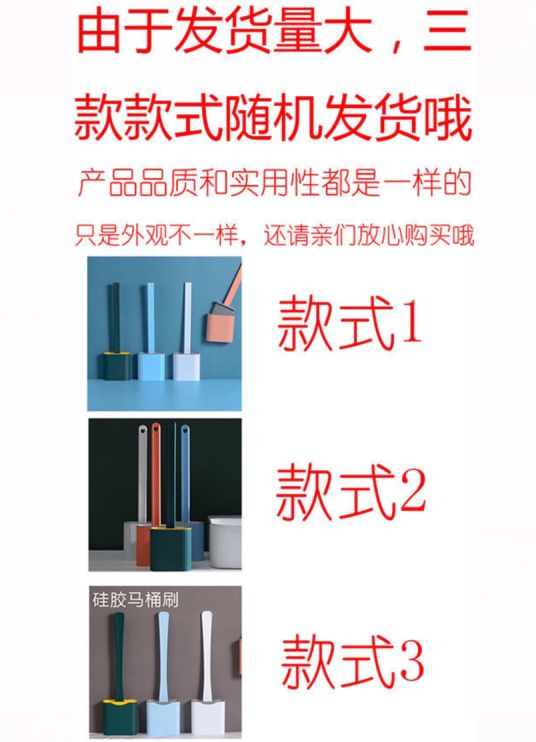 由于发货量大，三款款式随机发货哦

产品品质和实用性都是一样的

只是外观不一样，还请亲们放心购买哦

款式1

款式2

硅胶马桶刷

款式3