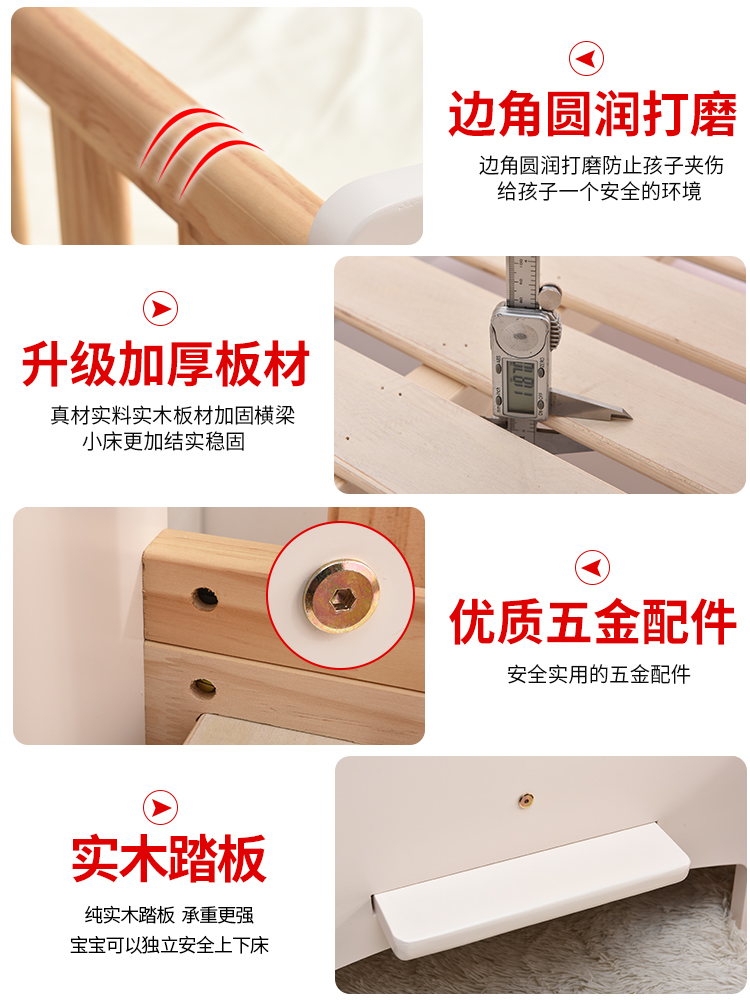 边角圆润打磨

边角圆润打磨防止孩子夹伤
给孩子一个安全的环境

升级加厚板材

真材实料实木板材加固横梁
小床更加结实稳固

优质五金配件

安全实用的五金配件

实木踏板

纯实木踏板 承重更强
宝宝可以独立安全上下床