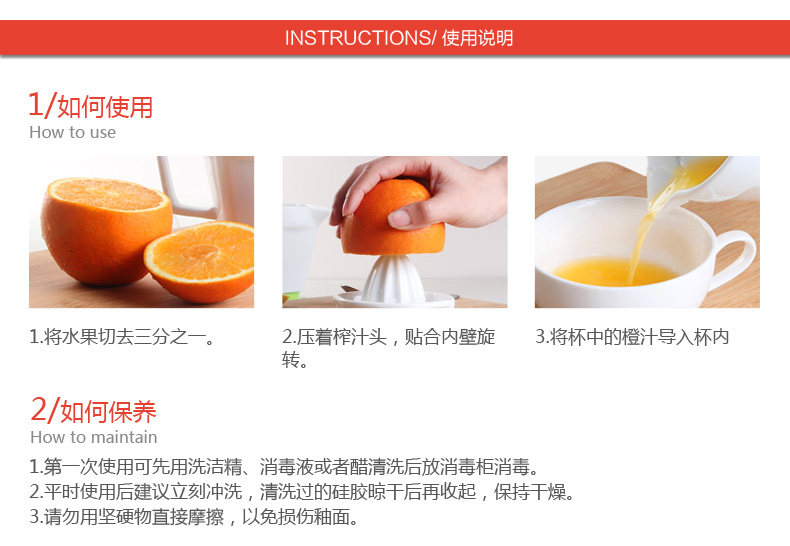 INSTRUCTIONS/ 使用说明

1/如何使用
How to use

1.将水果切去三分之一。

2.压着榨汁头，贴合内壁旋转。

3.将杯中的橙汁导入杯内

2/如何保养
How to maintain

1.第一次使用可先用洗洁精、消毒液或者醋清洗后放消毒柜消毒。
2.平时使用后建议立刻冲洗，清洗过的硅胶晾干后再收起，保持干燥。
3.请勿用坚硬物直接摩擦，以免损伤釉面。