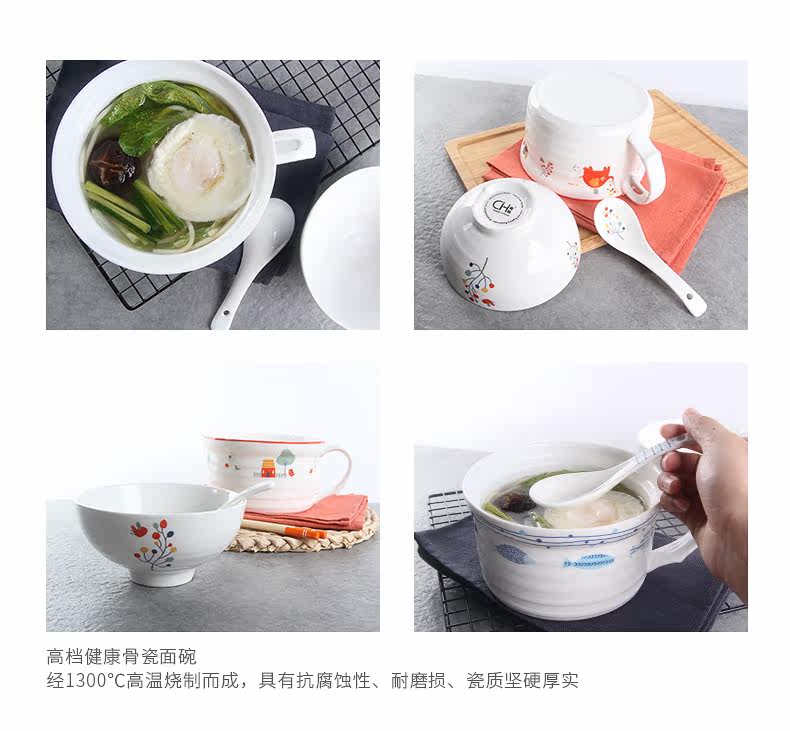 CH

高档健康骨瓷面碗
经1300°C高温烧制而成，具有抗腐蚀性、耐磨损、瓷质坚硬厚实