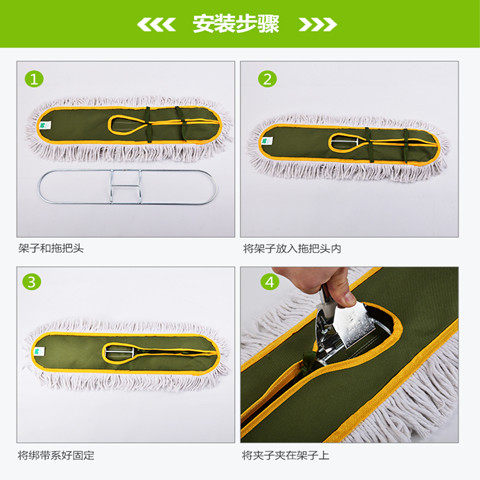 安装步骤

1

架子和拖把头

2

将架子放入拖把头内

3

将绑带系好固定

4

将夹子夹在架子上