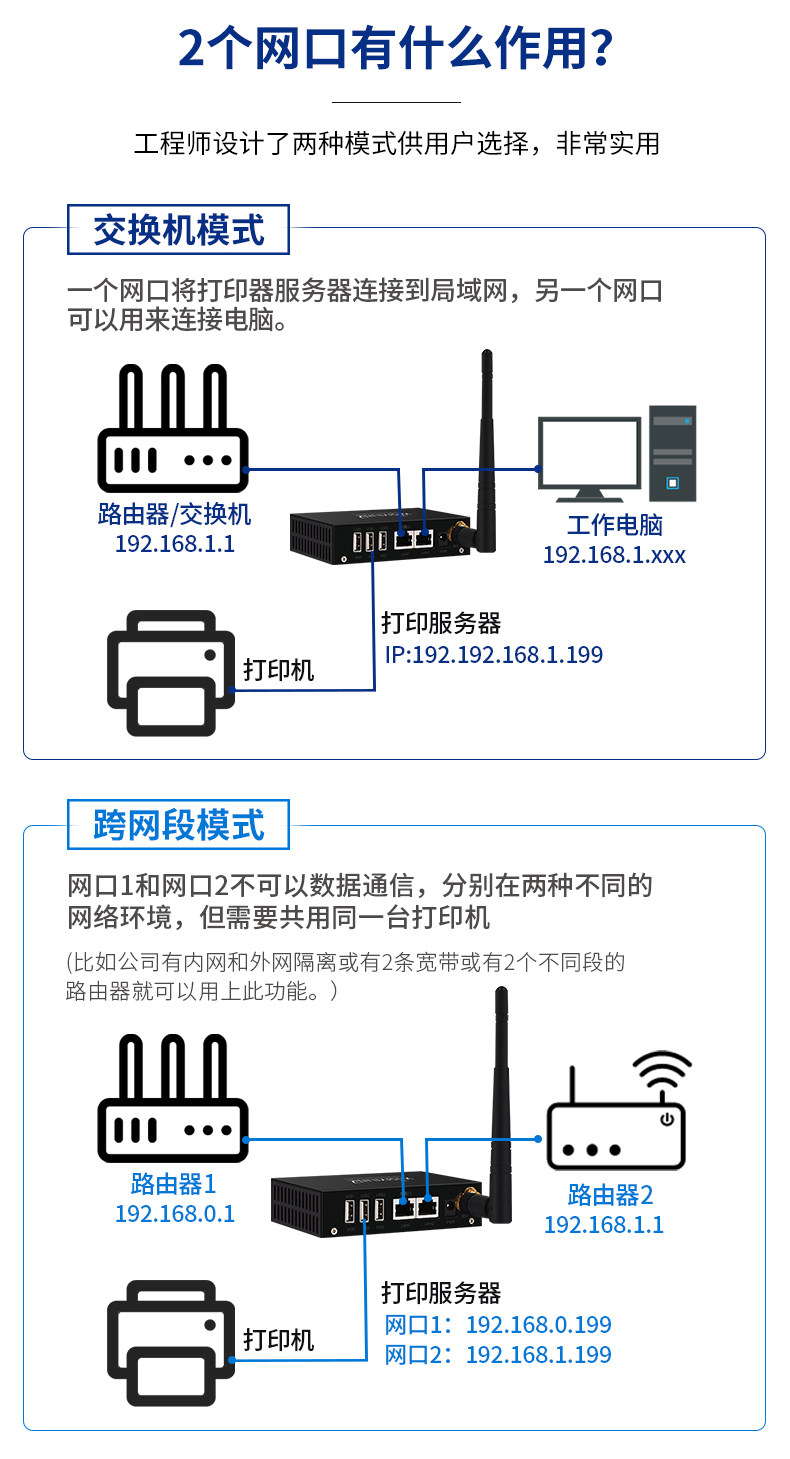 2个网口有什么作用?

工程师设计了两种模式供用户选择，非常实用

交换机模式

一个网口将打印器服务器连接到局域网，另一个网口可以用来连接电脑。

路由器/交换机
192.168.1.1

工作电脑
192.168.1.xxx

打印服务器
IP:192.192.168.1.199

打印机

跨网段模式

网口1和网口2不可以数据通信，分别在两种不同的网络环境，但需要共用同一台打印机

(比如公司有内网和外网隔离或有2条宽带或有2个不同段的路由器就可以用上此功能。)

路由器1
192.168.0.1

路由器2
192.168.1.1

打印服务器
网口1：192.168.0.199
网口2：192.168.1.199

打印机