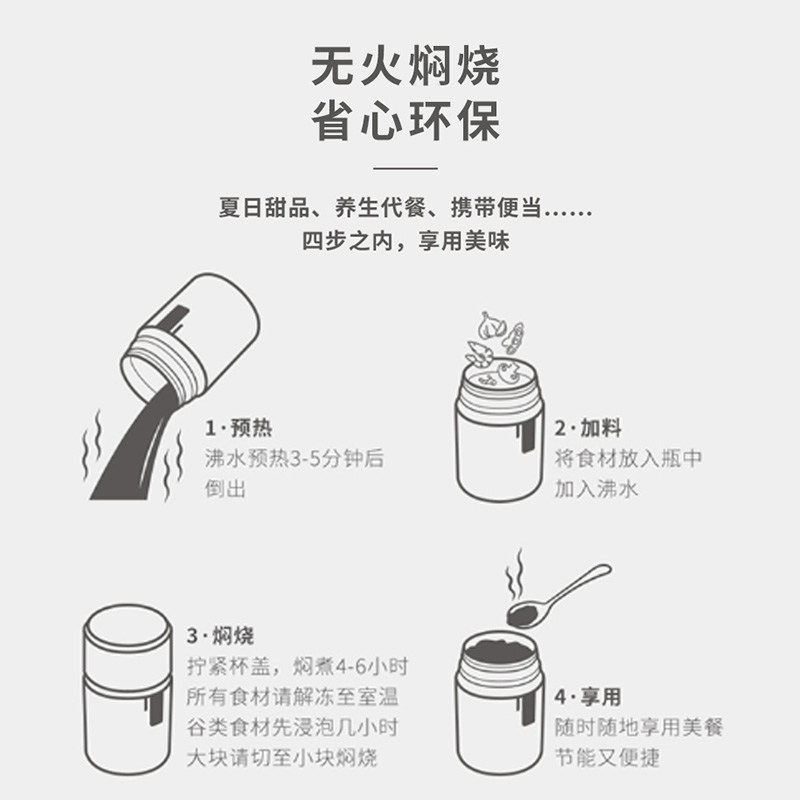 无火焖烧
省心环保

夏日甜品、养生代餐、携带便当……
四步之内，享用美味

1·预热
沸水预热3-5分钟后倒出

2·加料
将食材放入瓶中
加入沸水

3·焖烧
拧紧杯盖，焖煮4-6小时
所有食材请解冻至室温
谷类食材先浸泡几小时
大块请切至小块焖烧

4·享用
随时随地享用美餐
节能又便捷