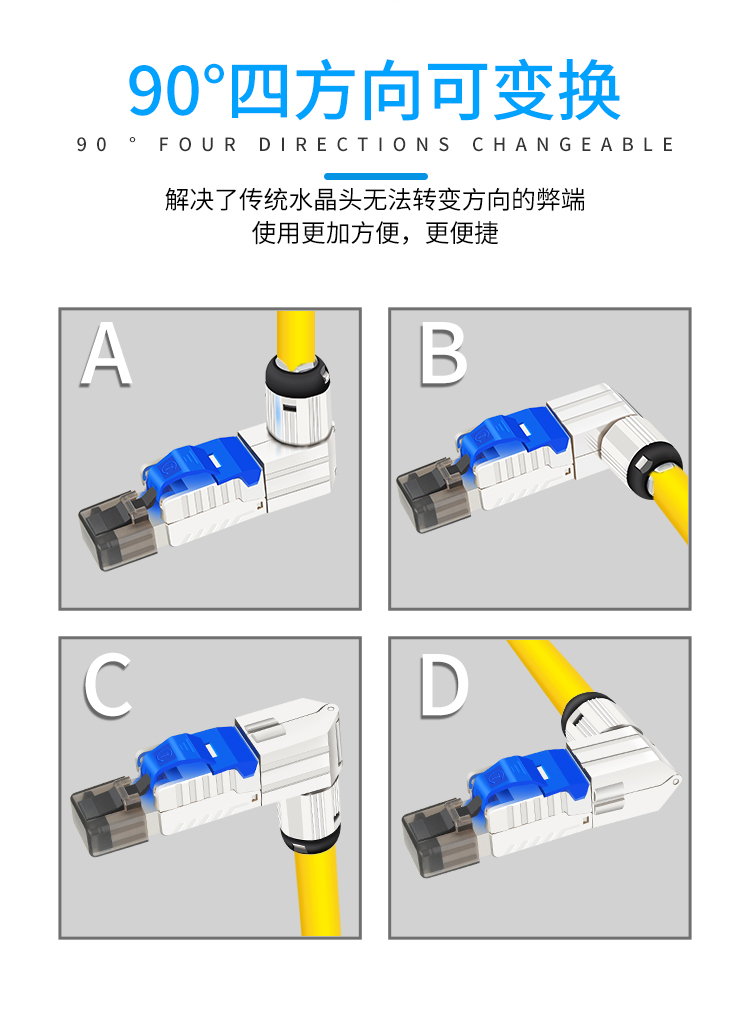 90°四方向可变换

90 ° FOUR DIRECTIONS CHANGEABLE

解决了传统水晶头无法转变方向的弊端
使用更加方便，更便捷

A

B

C

D