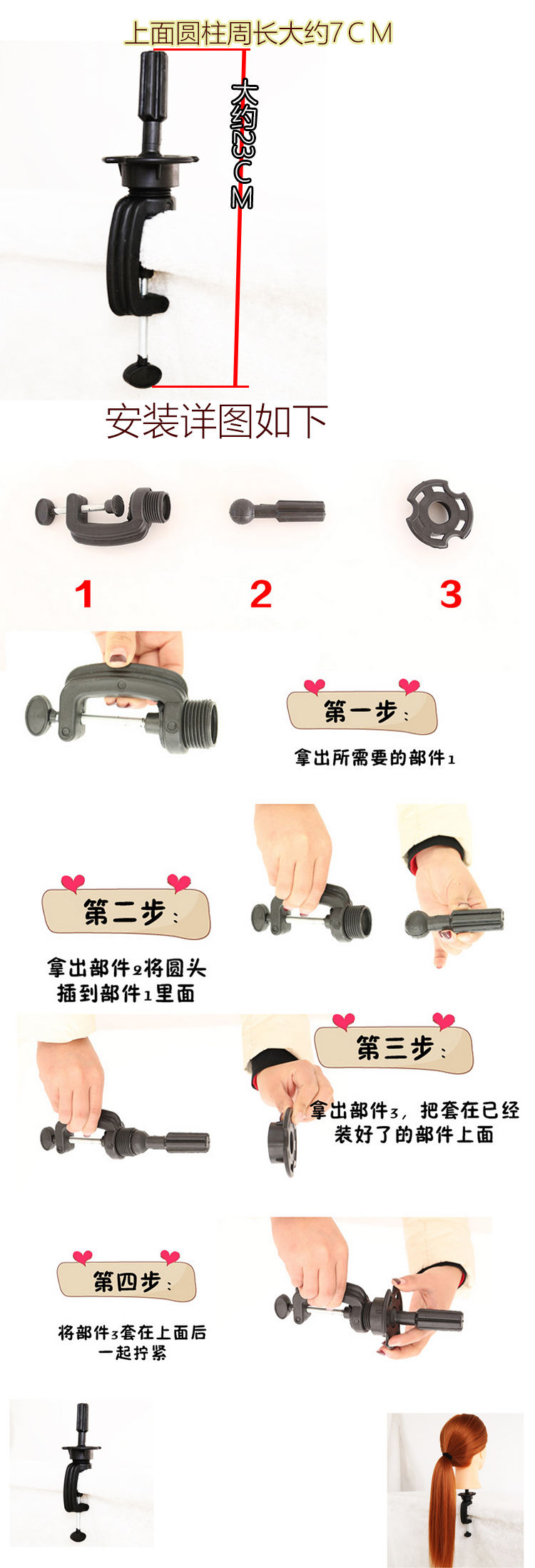 上面圆柱周长大约7CM

大约23CM

安装详图如下

1

2

3

第一步：

拿出所需要的部件1

第二步：

拿出部件2将圆头插到部件1里面

第三步：

拿出部件3，把套在已经装好了的部件上面

第四步：

将部件3套在上面后一起拧紧