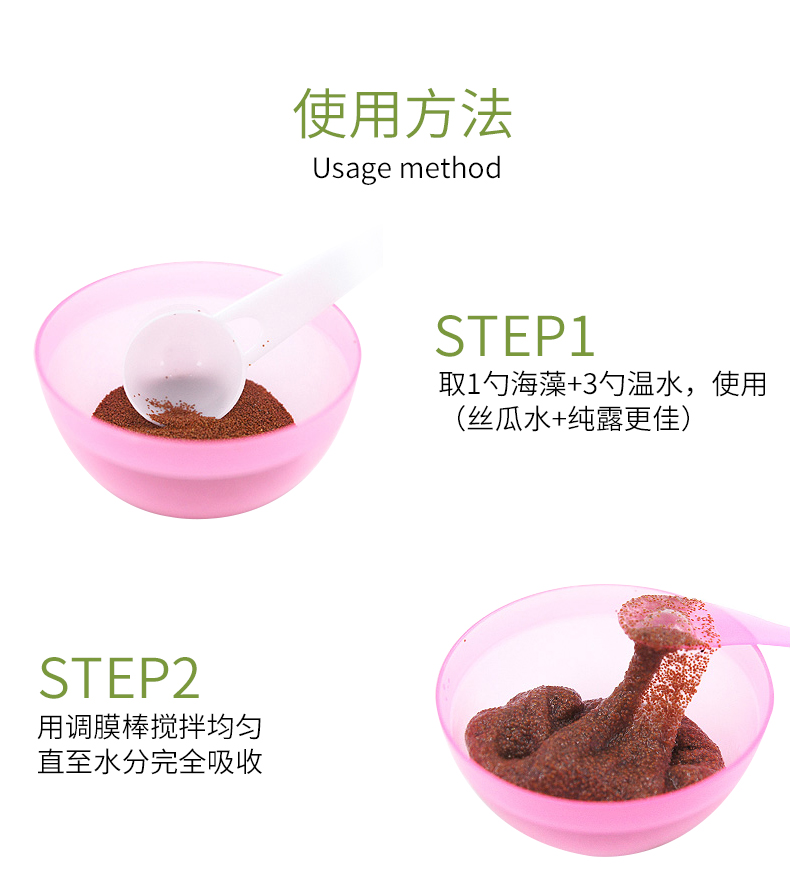 使用方法
Usage method

STEP1
取1勺海藻+3勺温水，使用（丝瓜水+纯露更佳）

STEP2
用调膜棒搅拌均匀
直至水分完全吸收