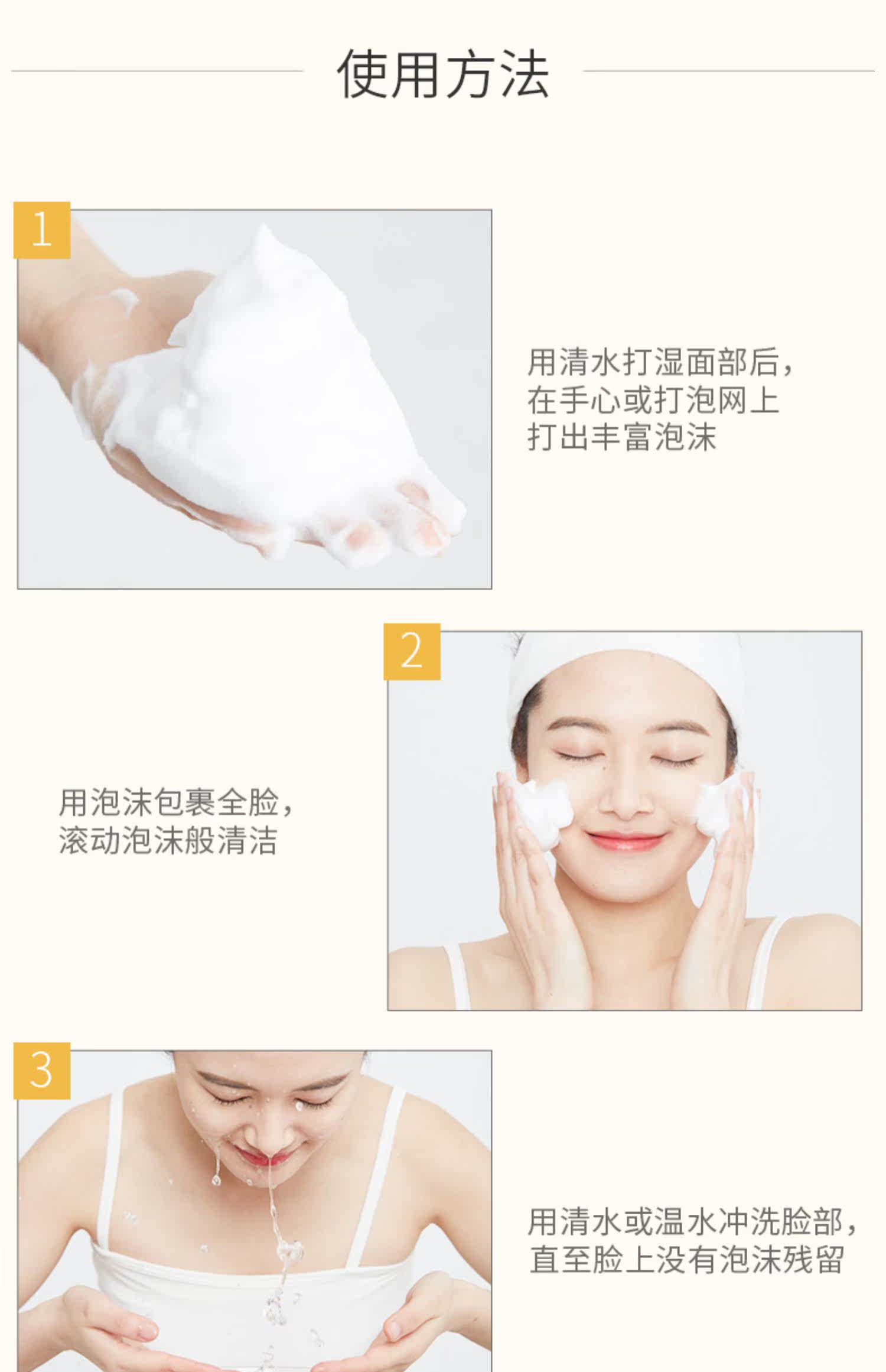 使用方法

1

用清水打湿面部后，在手心或打泡网上打出丰富泡沫

2

用泡沫包裹全脸，滚动泡沫般清洁

3

用清水或温水冲洗脸部，直至脸上没有泡沫残留