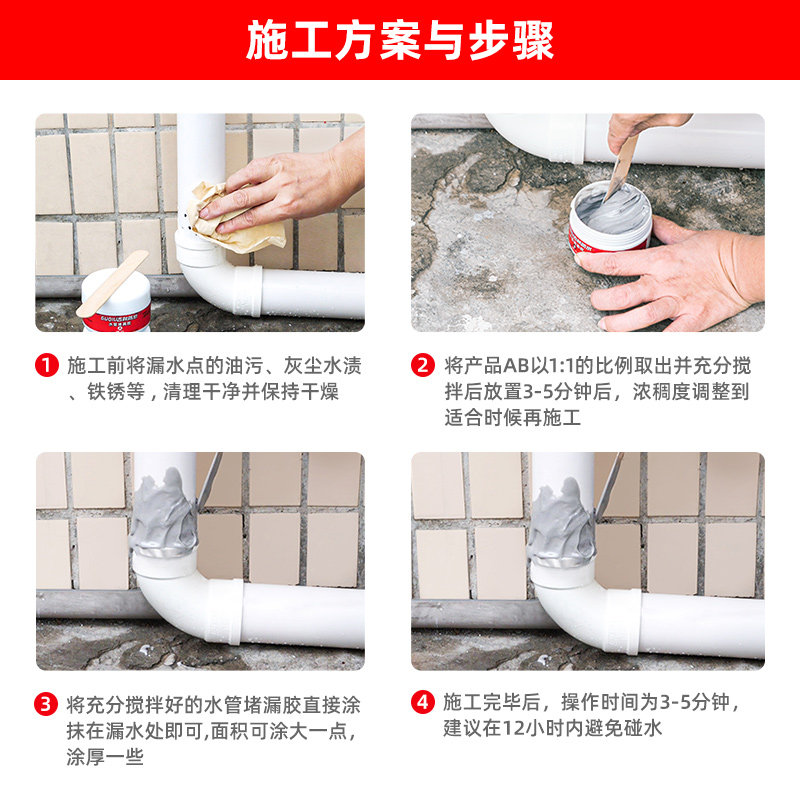 施工方案与步骤

1 施工前将漏水点的油污、灰尘水渍、铁锈等，清理干净并保持干燥

2 将产品AB以1:1的比例取出并充分搅拌后放置3-5分钟后，浓稠度调整到适合时候再施工

3 将充分搅拌好的水管堵漏胶直接涂抹在漏水处即可,面积可涂大一点，涂厚一些

4 施工完毕后，操作时间为3-5分钟，建议在12小时内避免碰水