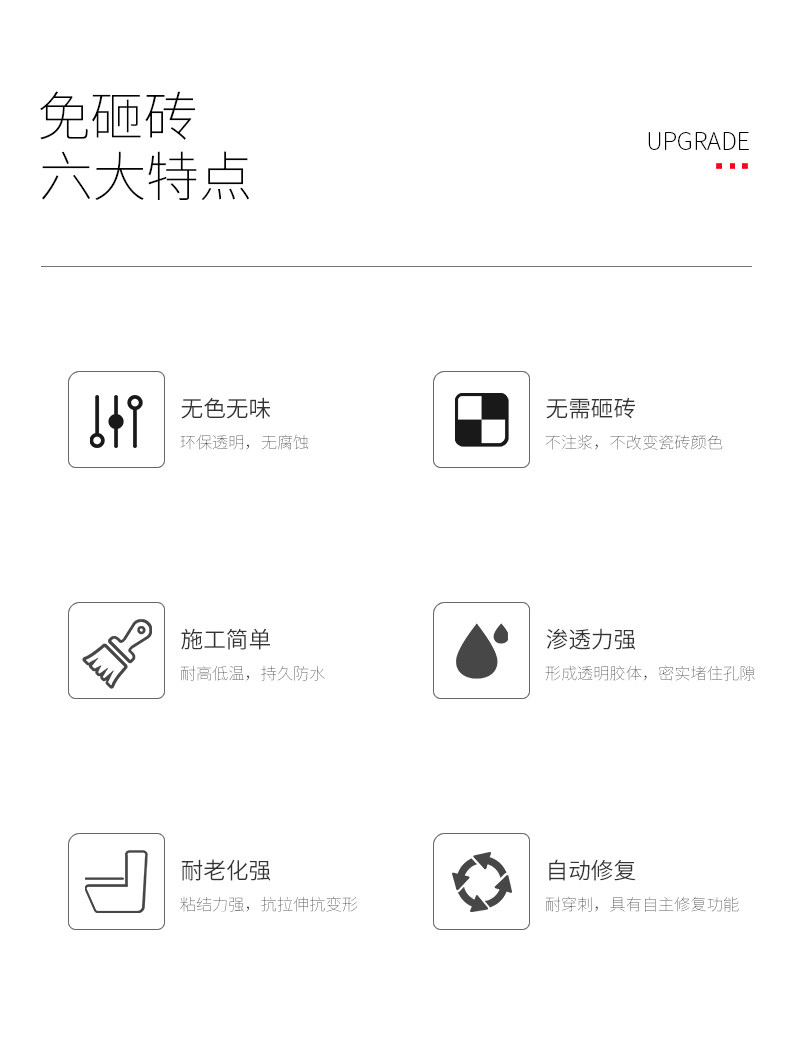 免砸砖
六大特点

UPGRADE

无色无味
环保透明，无腐蚀

无需砸砖
不注浆，不改变瓷砖颜色

施工简单
耐高低温，持久防水

渗透力强
形成透明胶体，密实堵住孔隙

耐老化强
粘结力强，抗拉伸抗变形

自动修复
耐穿刺，具有自主修复功能