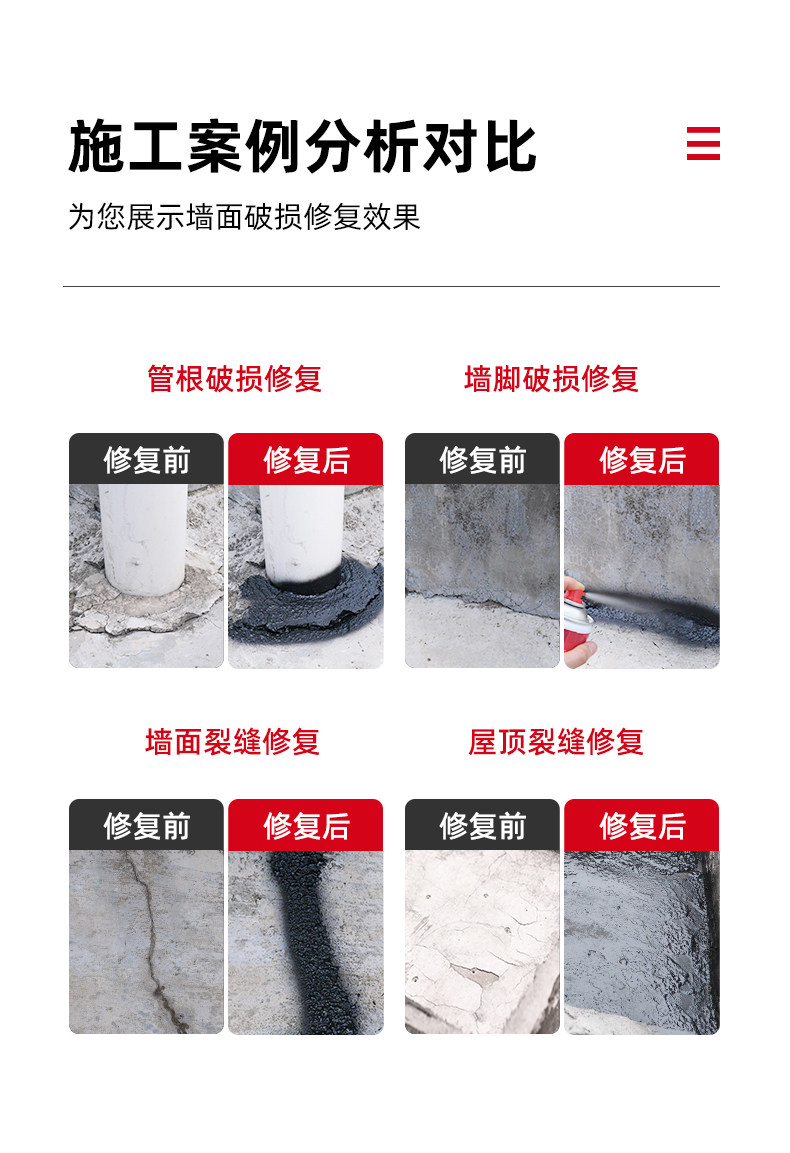 施工案例分析对比

为您展示墙面破损修复效果

管根破损修复

修复前

修复后

墙脚破损修复

修复前

修复后

墙面裂缝修复

修复前

修复后

屋顶裂缝修复

修复前

修复后