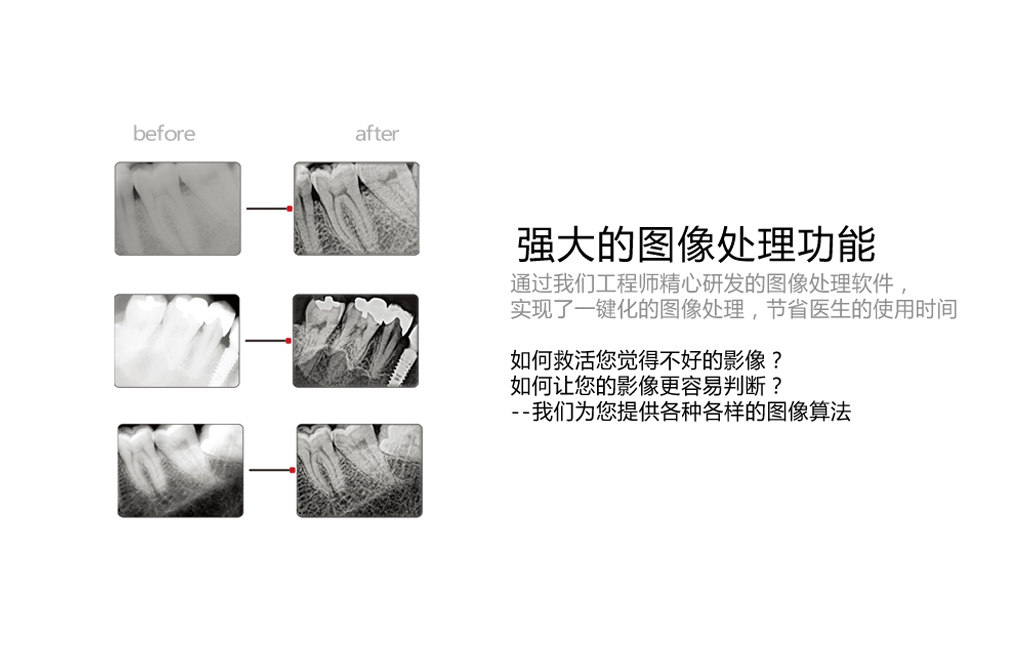 before

after

强大的图像处理功能

通过我们工程师精心研发的图像处理软件，
实现了一键化的图像处理，节省医生的使用时间

如何救活您觉得不好的影像？
如何让您的影像更容易判断？
--我们为您提供各种各样的图像算法