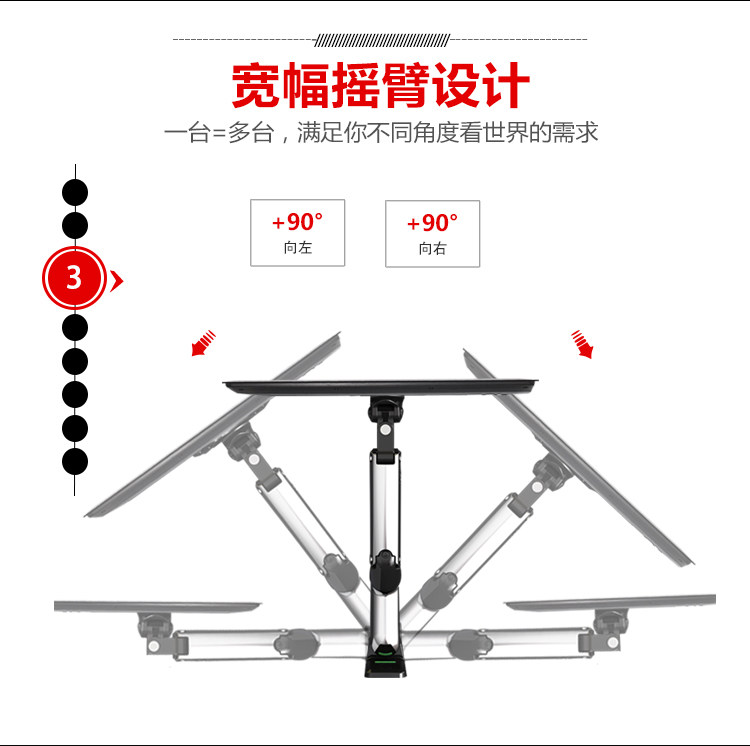 宽幅摇臂设计

一台=多台，满足你不同角度看世界的需求

3

+90°
向左

+90°
向右