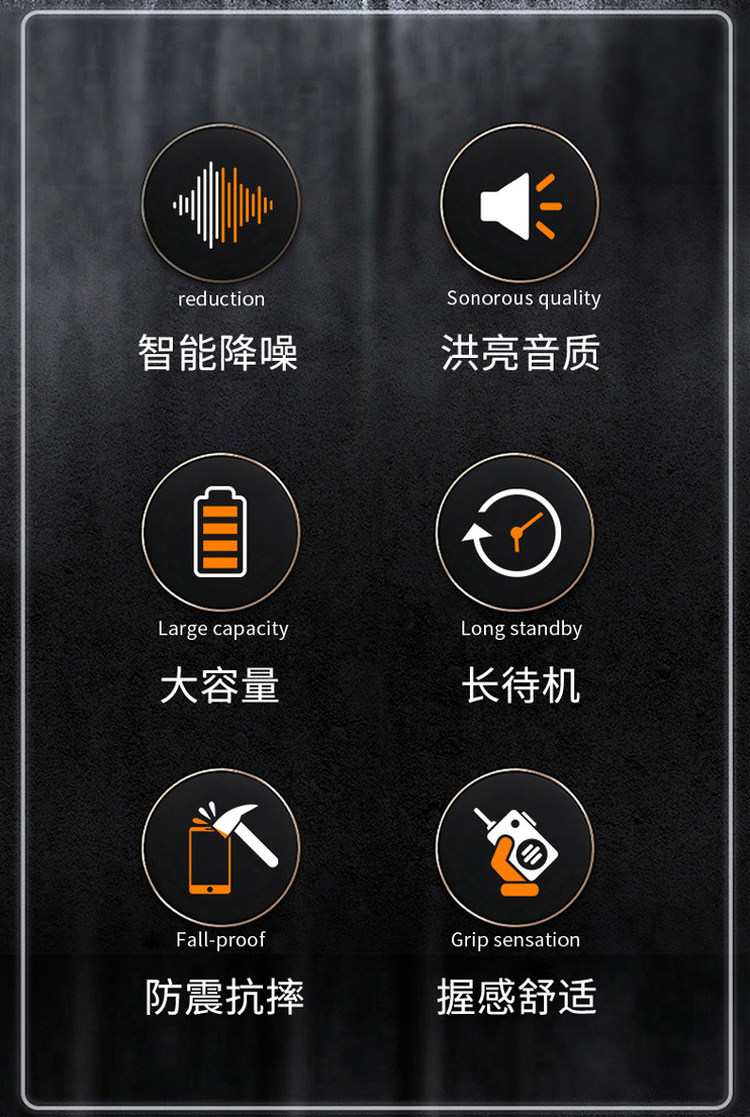 reduction
智能降噪

Sonorous quality
洪亮音质

Large capacity
大容量

Long standby
长待机

Fall-proof
防震抗摔

Grip sensation
握感舒适