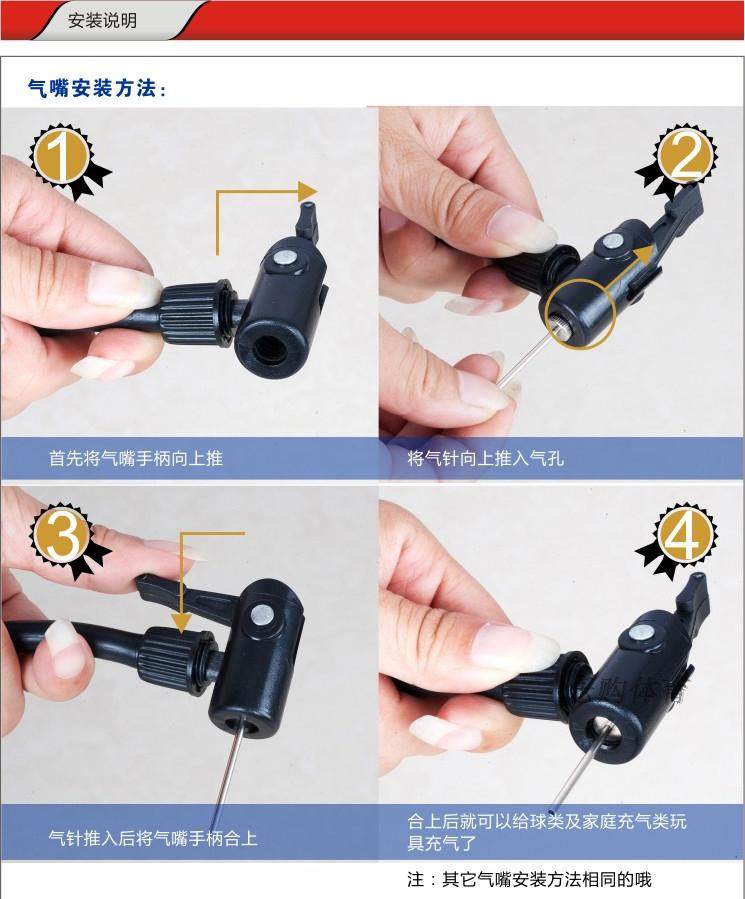 安装说明

气嘴安装方法：

1

首先将气嘴手柄向上推

2

将气针向上推入气孔

3

气针推入后将气嘴手柄合上

4

合上后就可以给球类及家庭充气类玩具充气了

注：其它气嘴安装方法相同的哦